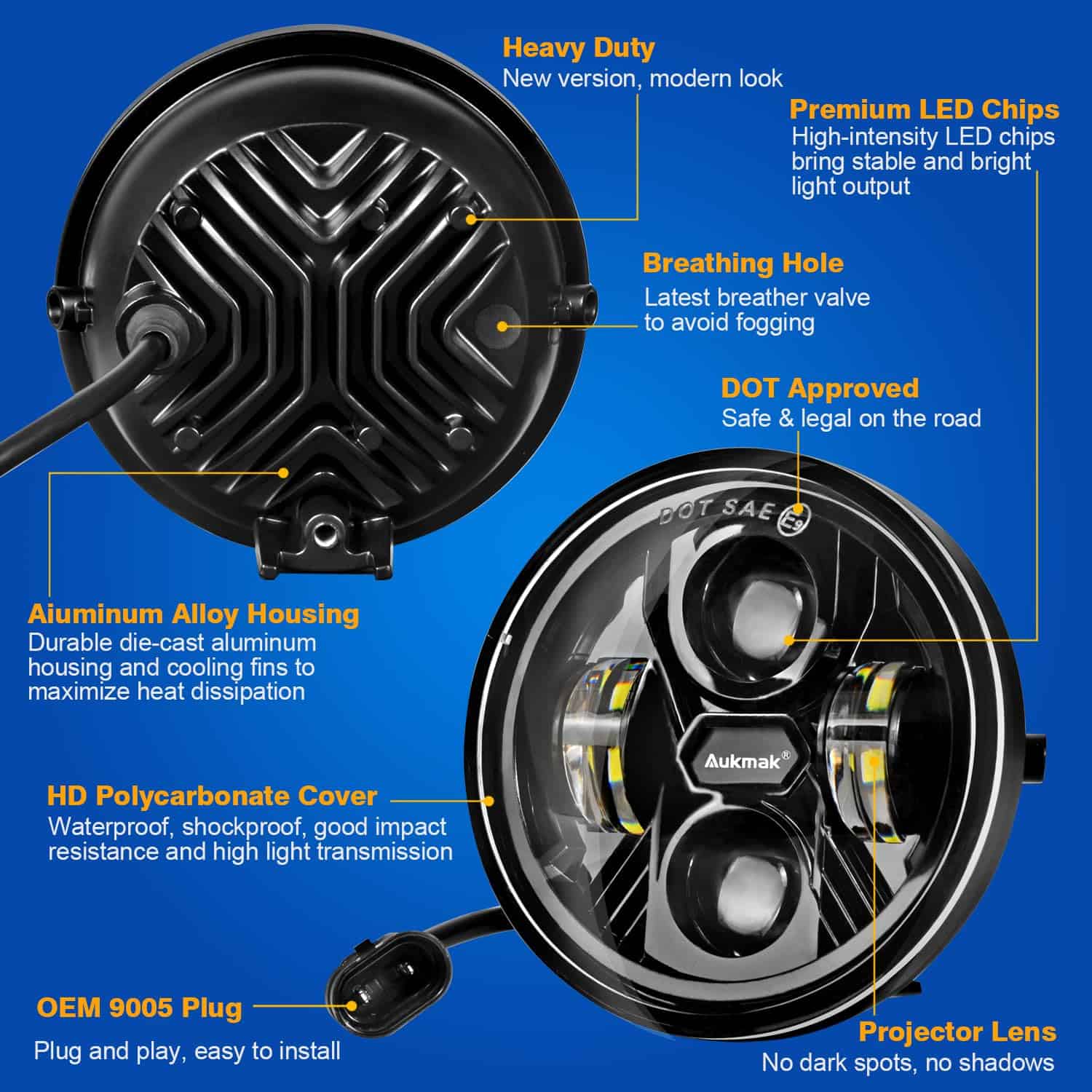 Heavy Duty
New version, modern look

Premium LED Chips
High-intensity LED chips bring stable and bright light output

Breathing Hole
Latest breather valve to avoid fogging

DOT Approved
Safe & legal on the road

DOT SAE E9

Aiuminum Alloy Housing
Durable die-cast aluminum housing and cooling fins to maximize heat dissipation

Aukmak®

HD Polycarbonate Cover
Waterproof, shockproof, good impact resistance and high light transmission

OEM 9005 Plug
Plug and play, easy to install

Projector Lens
No dark spots, no shadows