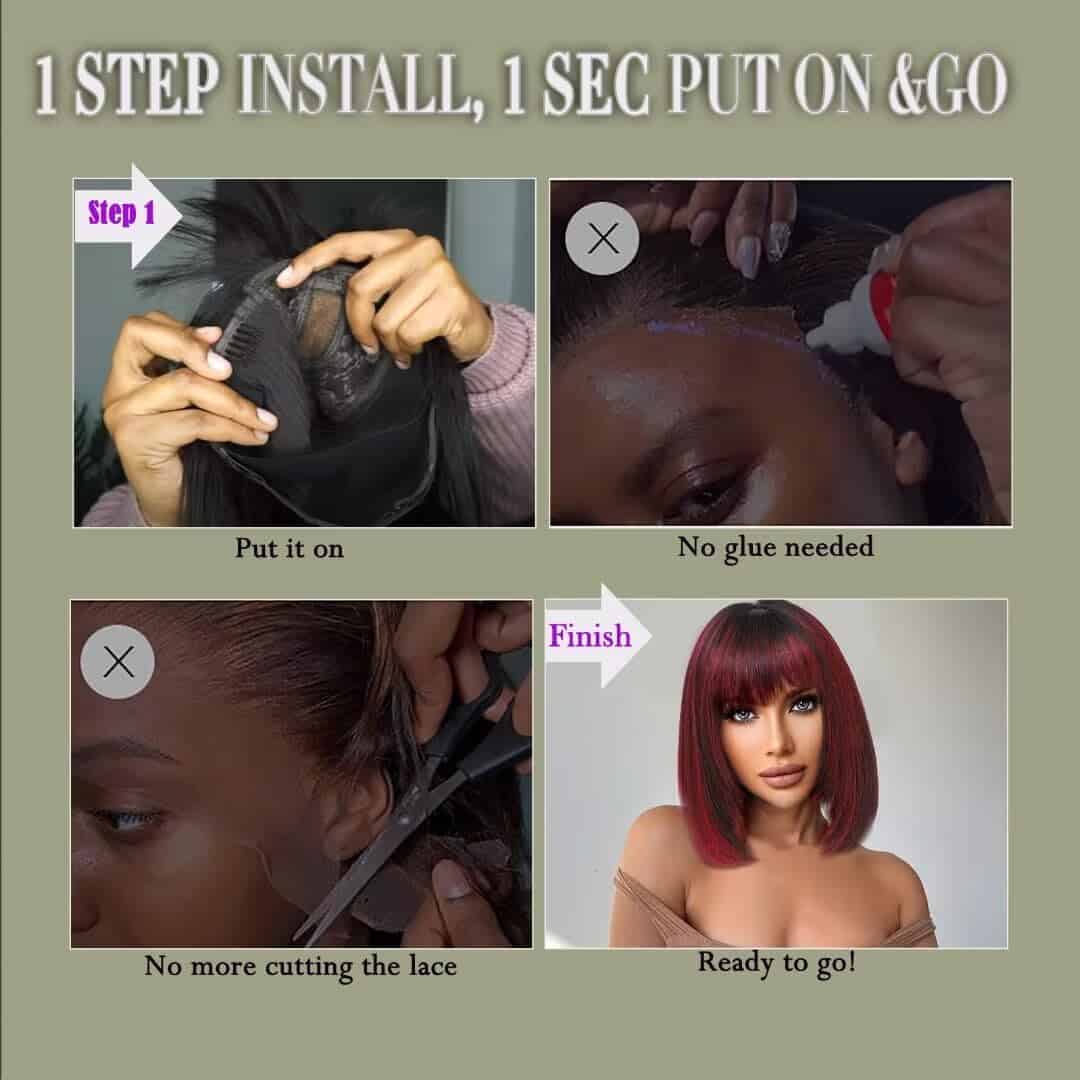 1 STEP INSTALL, 1 SEC PUT ON &GO

Step 1

Put it on

No glue needed

No more cutting the lace

Finish

Ready to go!