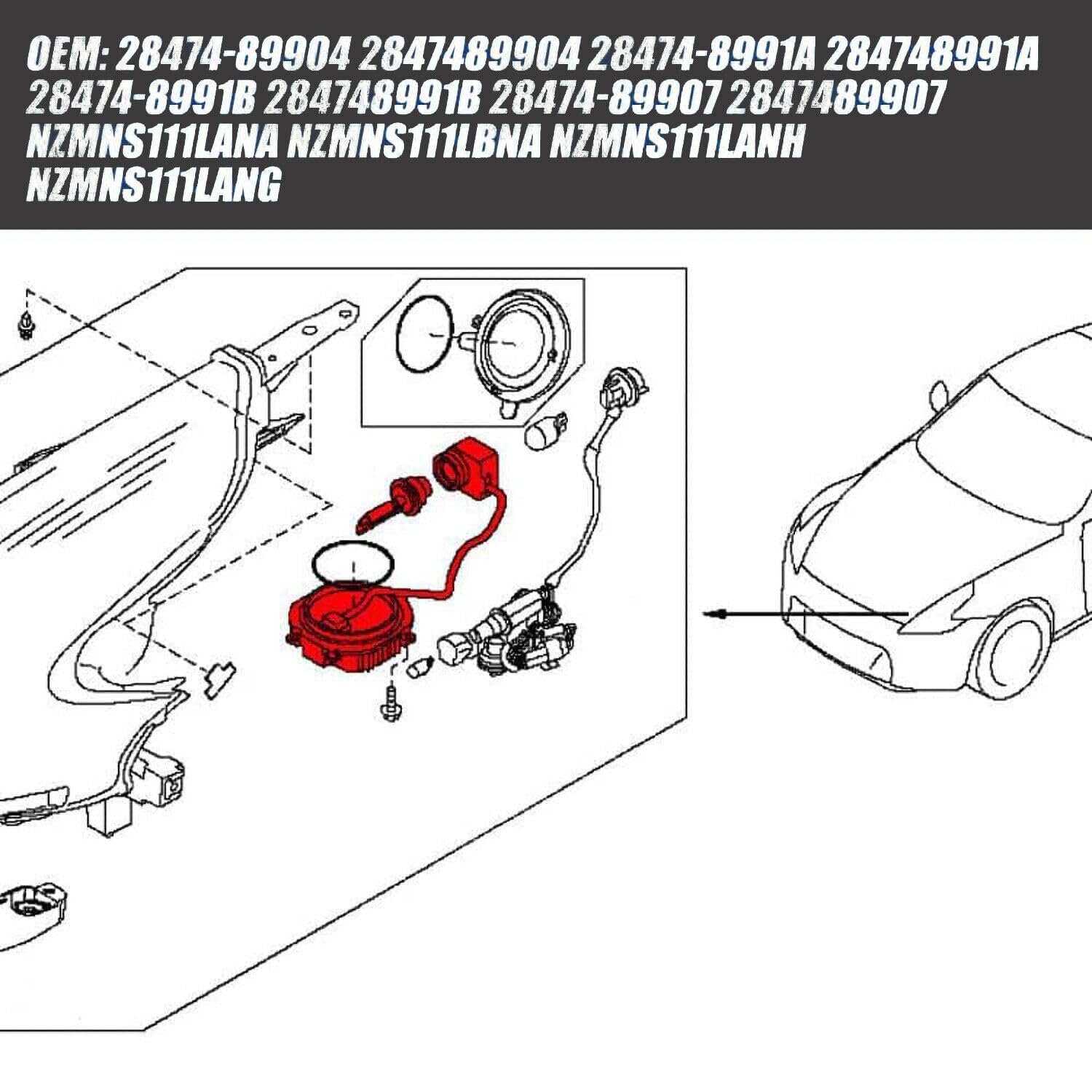 OEM: 28474-89904 2847489904 28474-8991A 284748991A 28474-8991B 284748991B 28474-89907 2847489907 NZMNS111LANA NZMNS111LBNA NZMNS111LANH NZMNS111LANG