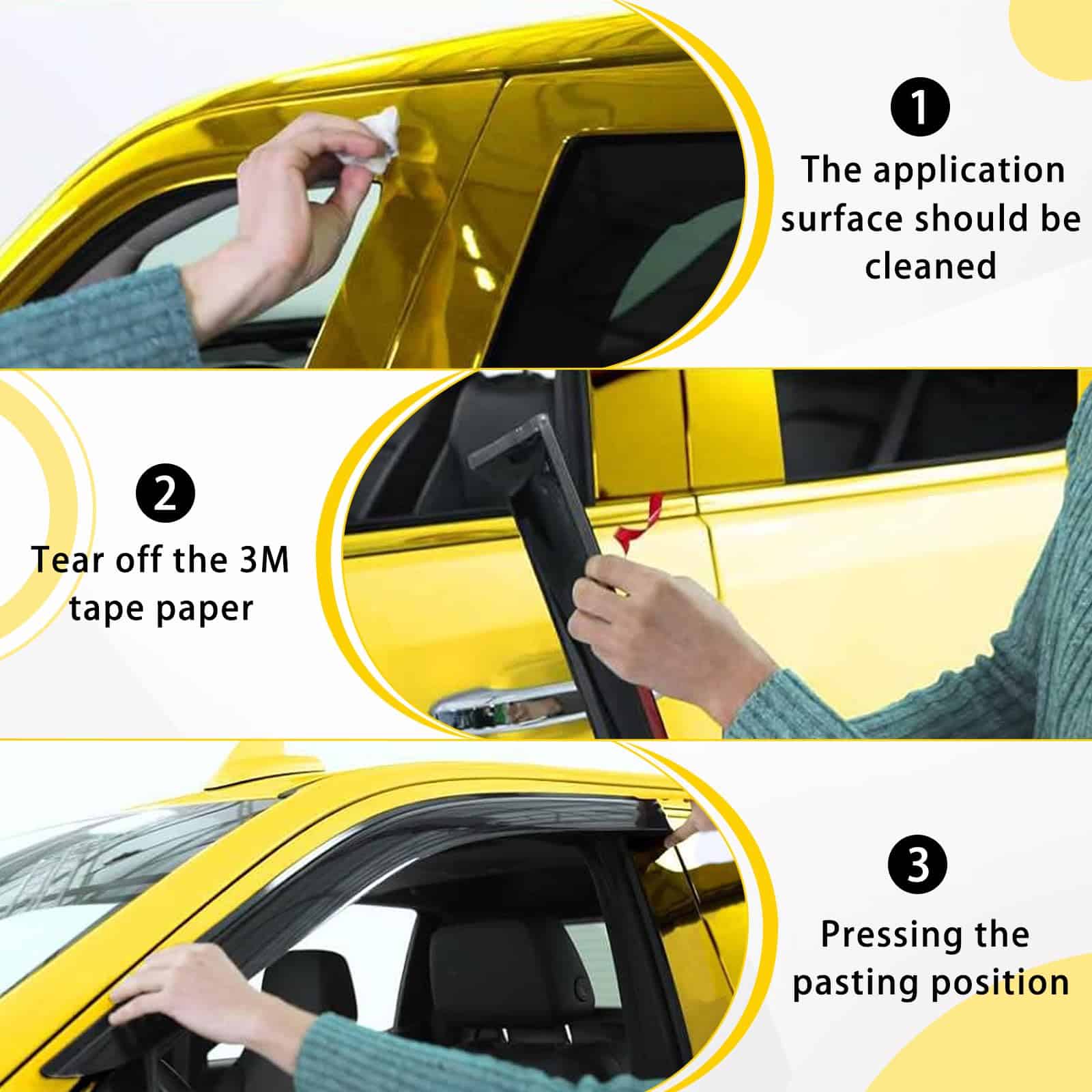 1
The application surface should be cleaned

2
Tear off the 3M tape paper

3
Pressing the pasting position