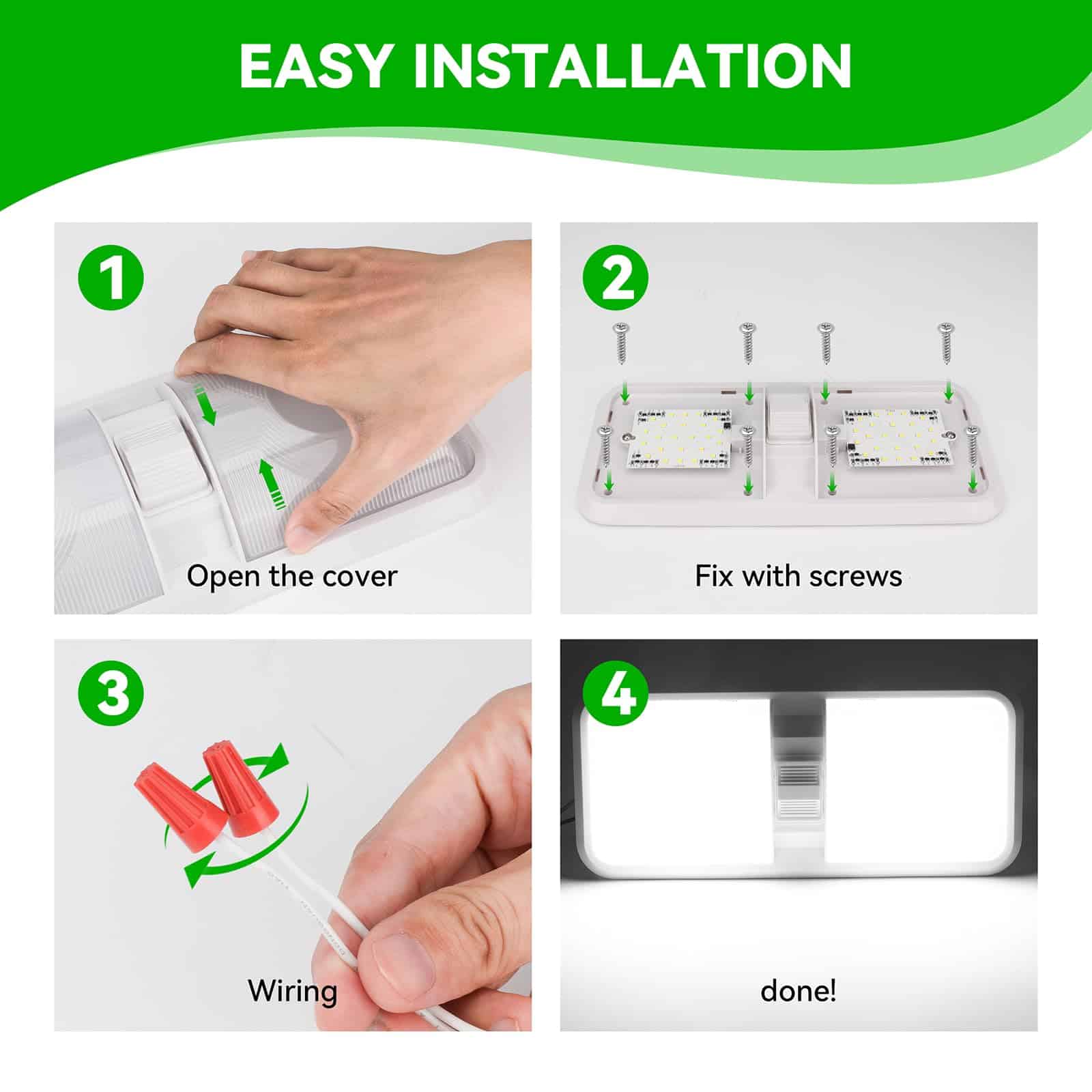 EASY INSTALLATION

1

Open the cover

2

Fix with screws

3

Wiring

4

done!