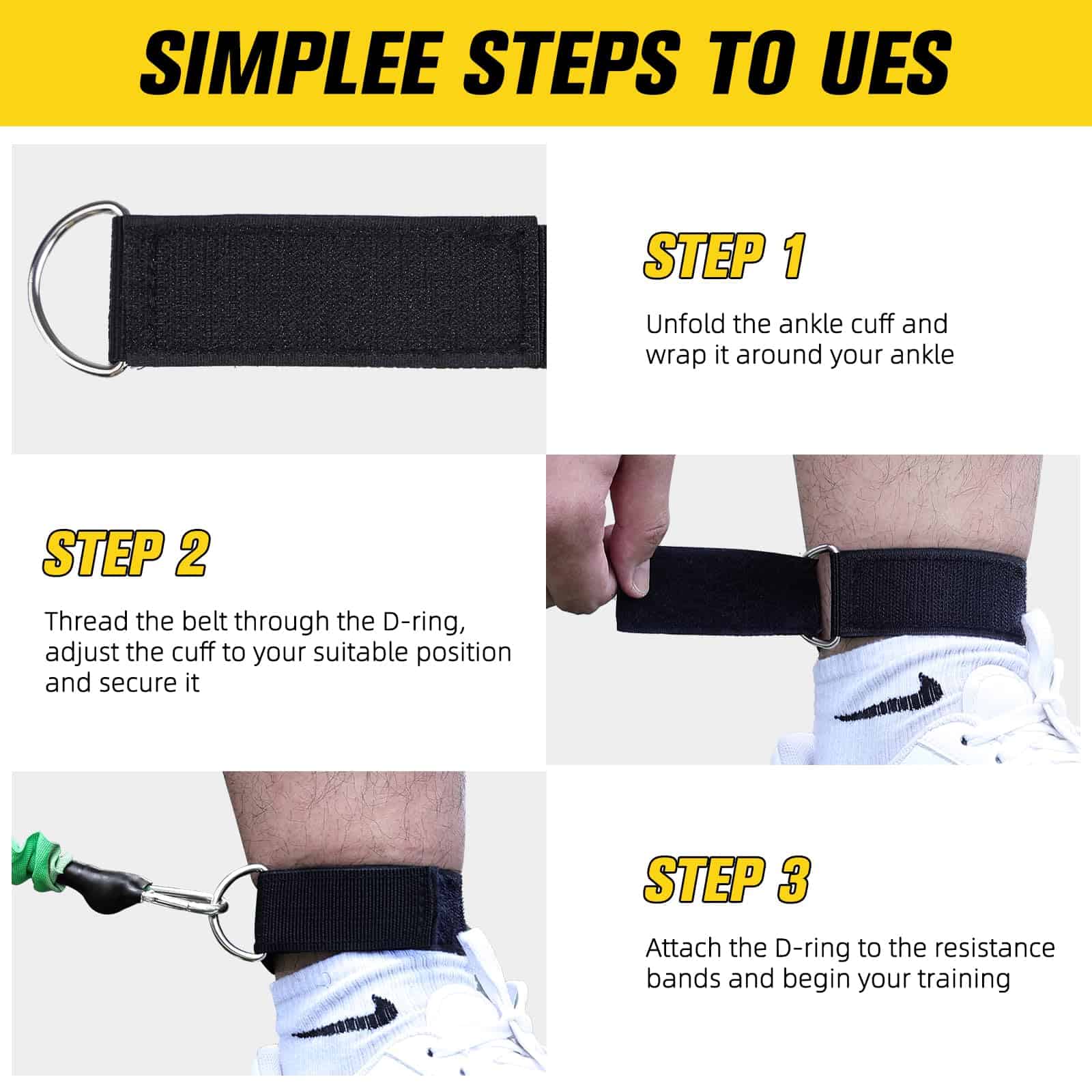 SIMPLEE STEPS TO UES

STEP 1

Unfold the ankle cuff and wrap it around your ankle

STEP 2

Thread the belt through the D-ring, adjust the cuff to your suitable position and secure it

STEP 3

Attach the D-ring to the resistance bands and begin your training