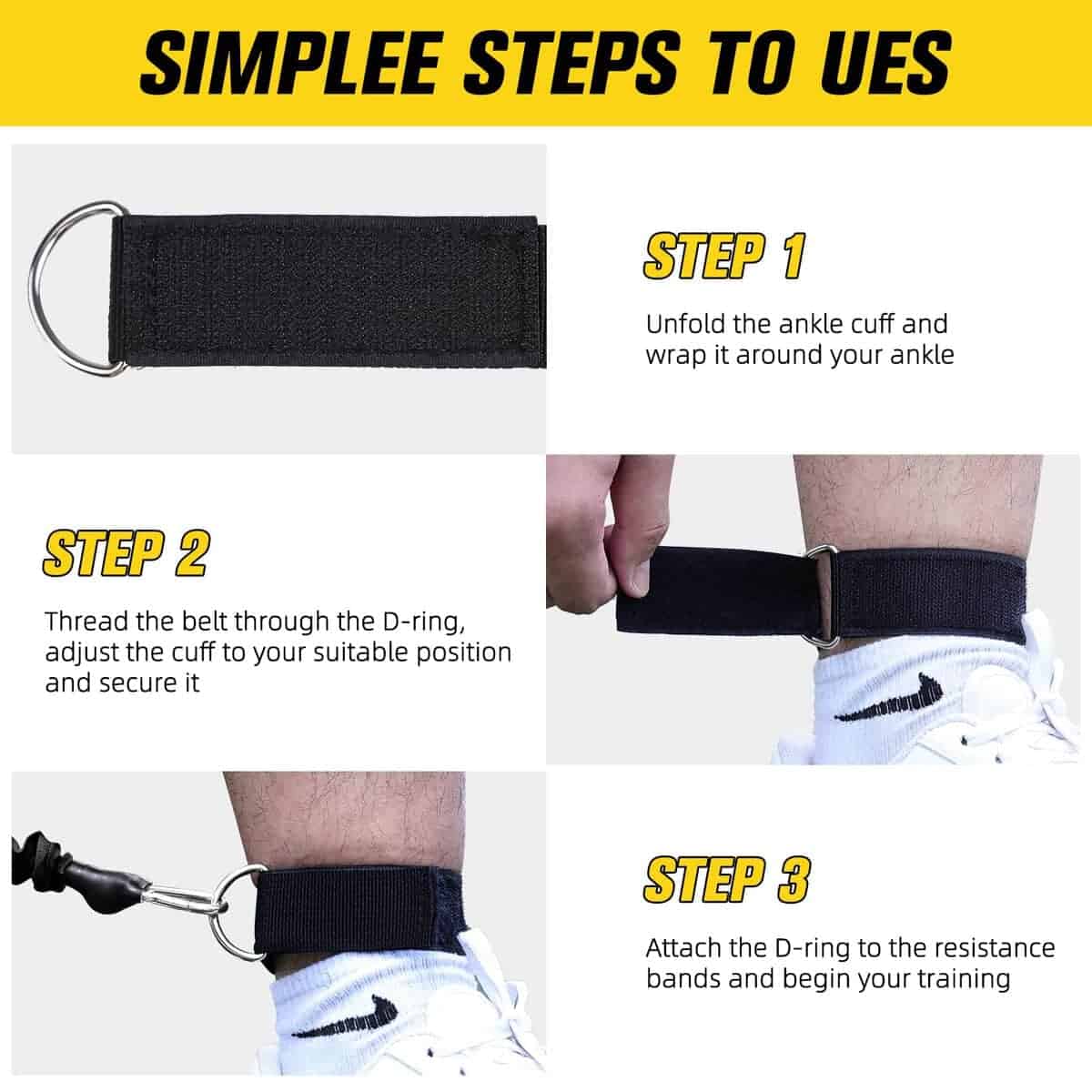 SIMPLEE STEPS TO UES

STEP 1

Unfold the ankle cuff and wrap it around your ankle

STEP 2

Thread the belt through the D-ring, adjust the cuff to your suitable position and secure it

STEP 3

Attach the D-ring to the resistance bands and begin your training