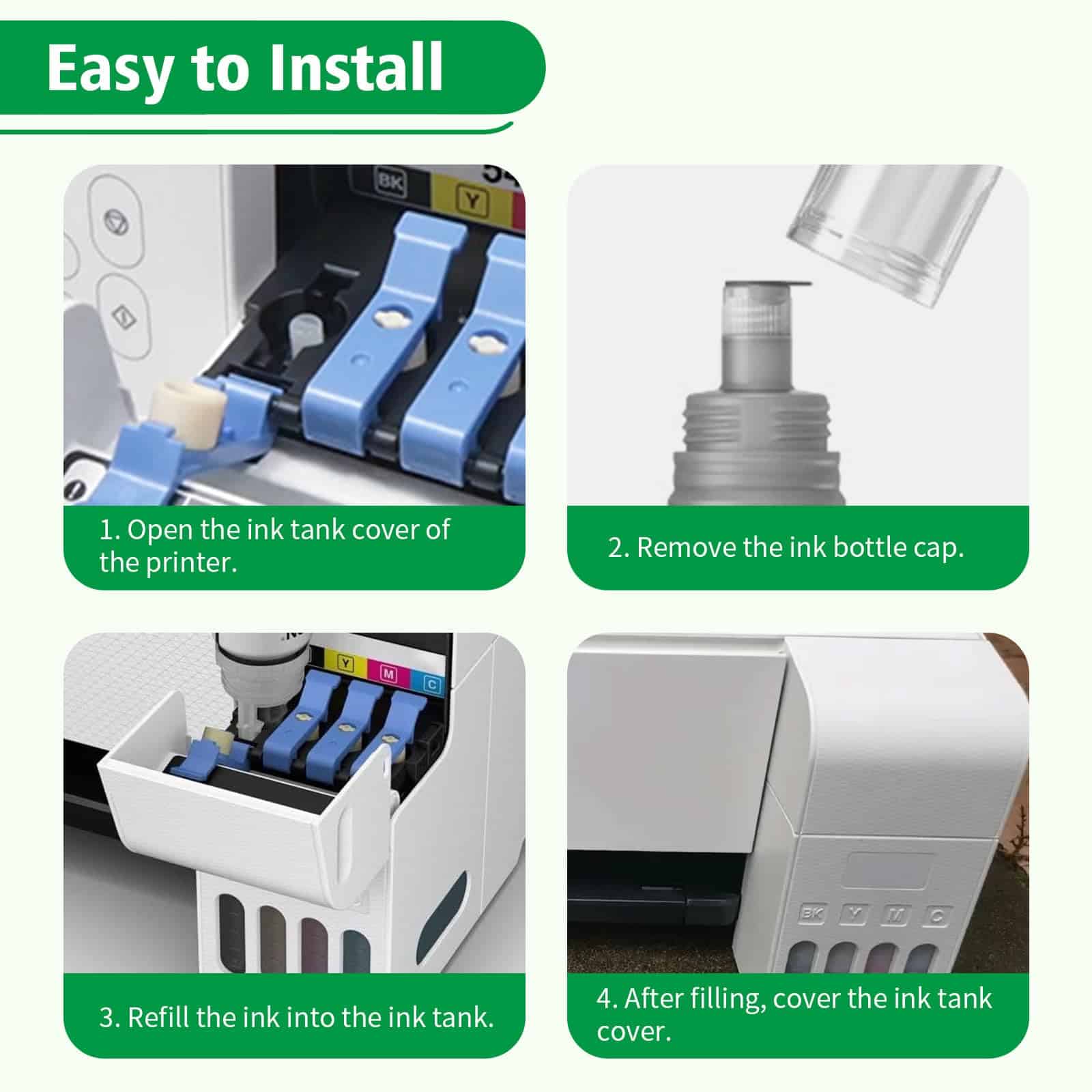 Easy to Install

BK Y

1. Open the ink tank cover of the printer.

2. Remove the ink bottle cap.

Y M C

3. Refill the ink into the ink tank.

BK Y M C

4. After filling, cover the ink tank cover.