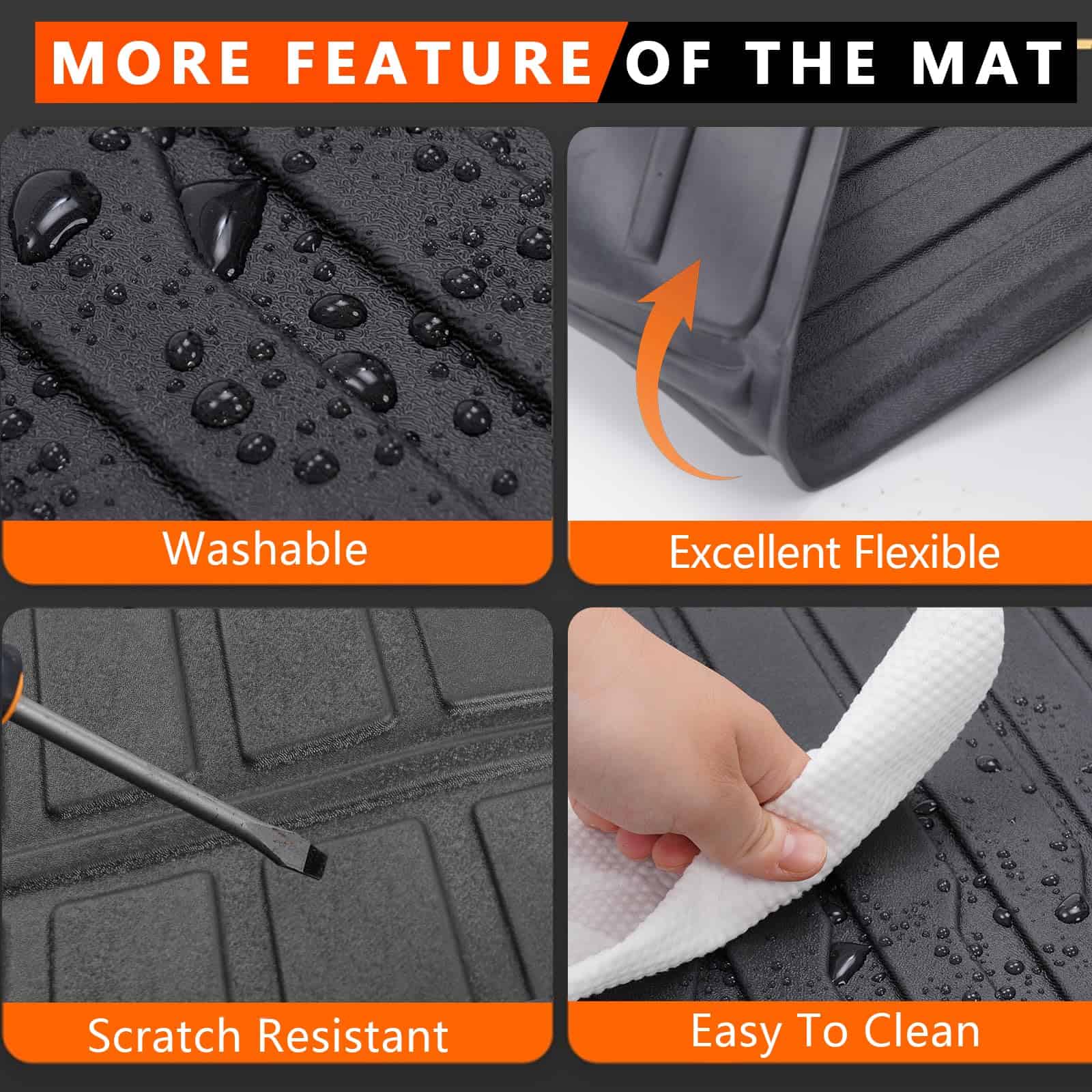 MORE FEATURE OF THE MAT

Washable

Excellent Flexible

Scratch Resistant

Easy To Clean