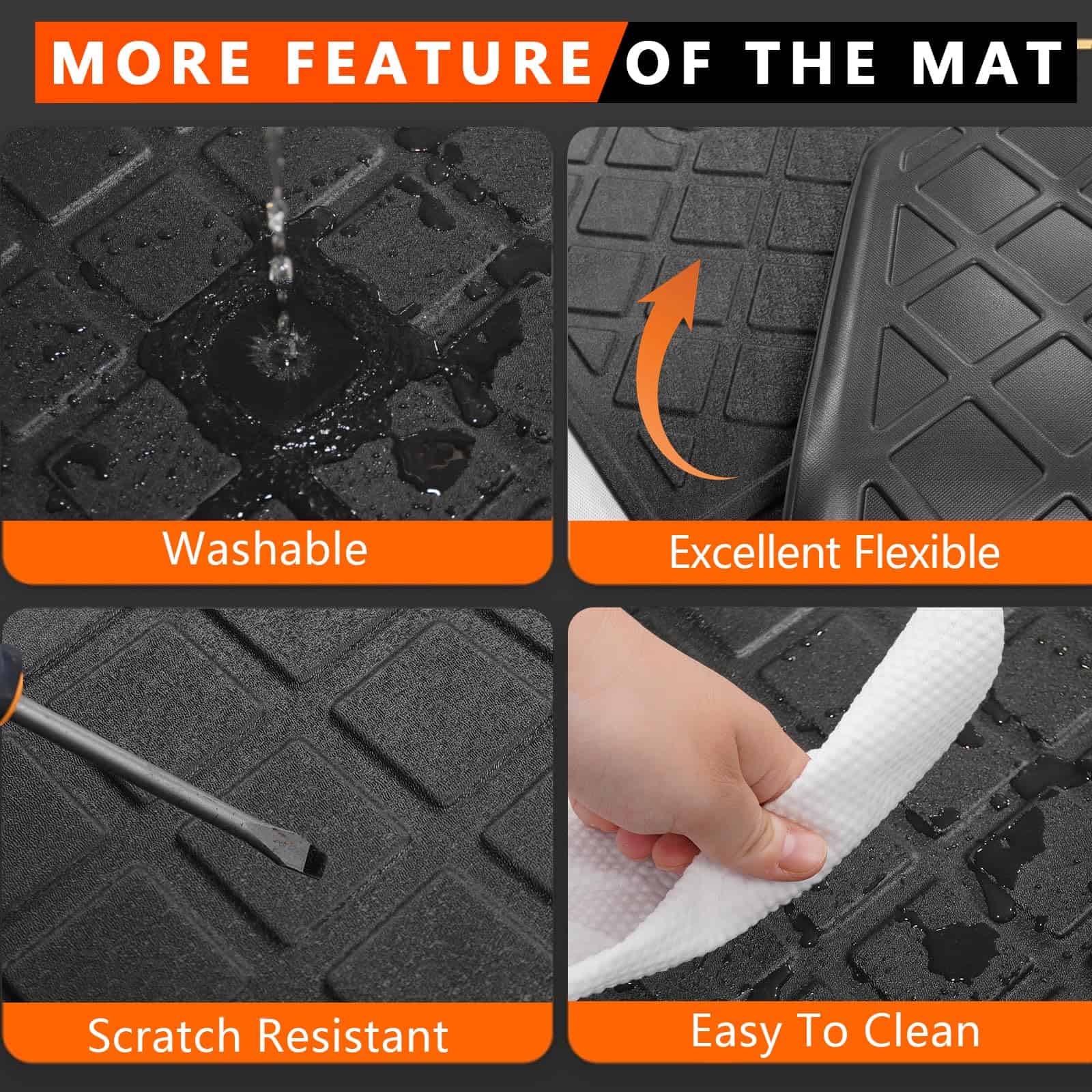 MORE FEATURE OF THE MAT

Washable

Excellent Flexible

Scratch Resistant

Easy To Clean