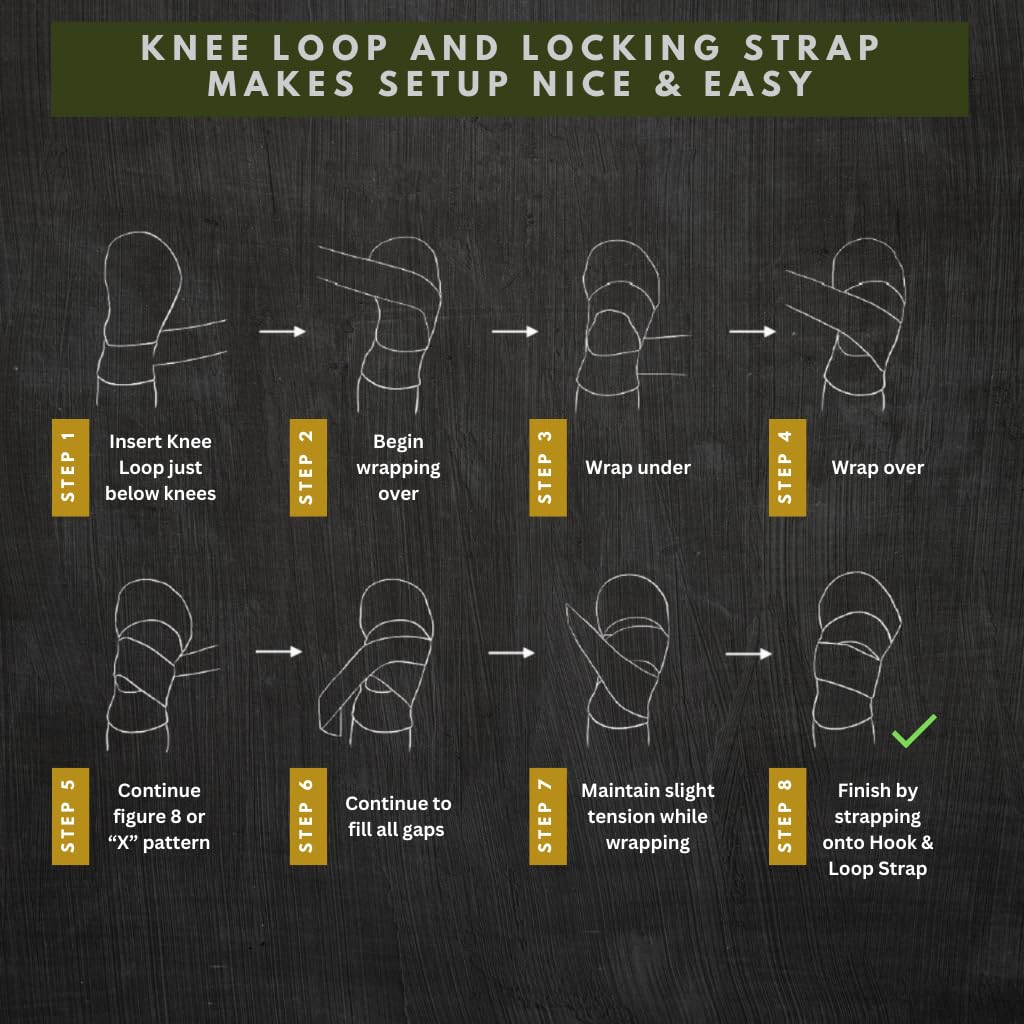 KNEE LOOP AND LOCKING STRAP MAKES SETUP NICE & EASY

STEP 1
Insert Knee Loop just below knees

STEP 2
Begin wrapping over

STEP 3
Wrap under

STEP 4
Wrap over

STEP 5
Continue figure 8 or “X” pattern

STEP 6
Continue to fill all gaps

STEP 7
Maintain slight tension while wrapping

STEP 8
Finish by strapping onto Hook & Loop Strap