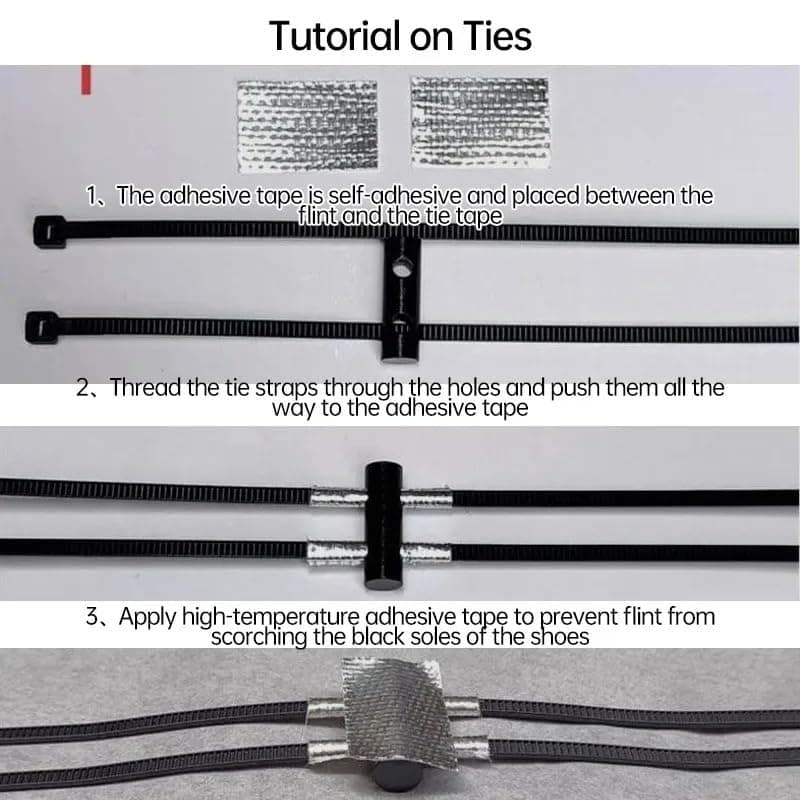 Tutorial on Ties

1、The adhesive tape is self-adhesive and placed between the flint and the tie tape

2、Thread the tie straps through the holes and push them all the way to the adhesive tape

3、Apply high-temperature adhesive tape to prevent flint from scorching the black soles of the shoes