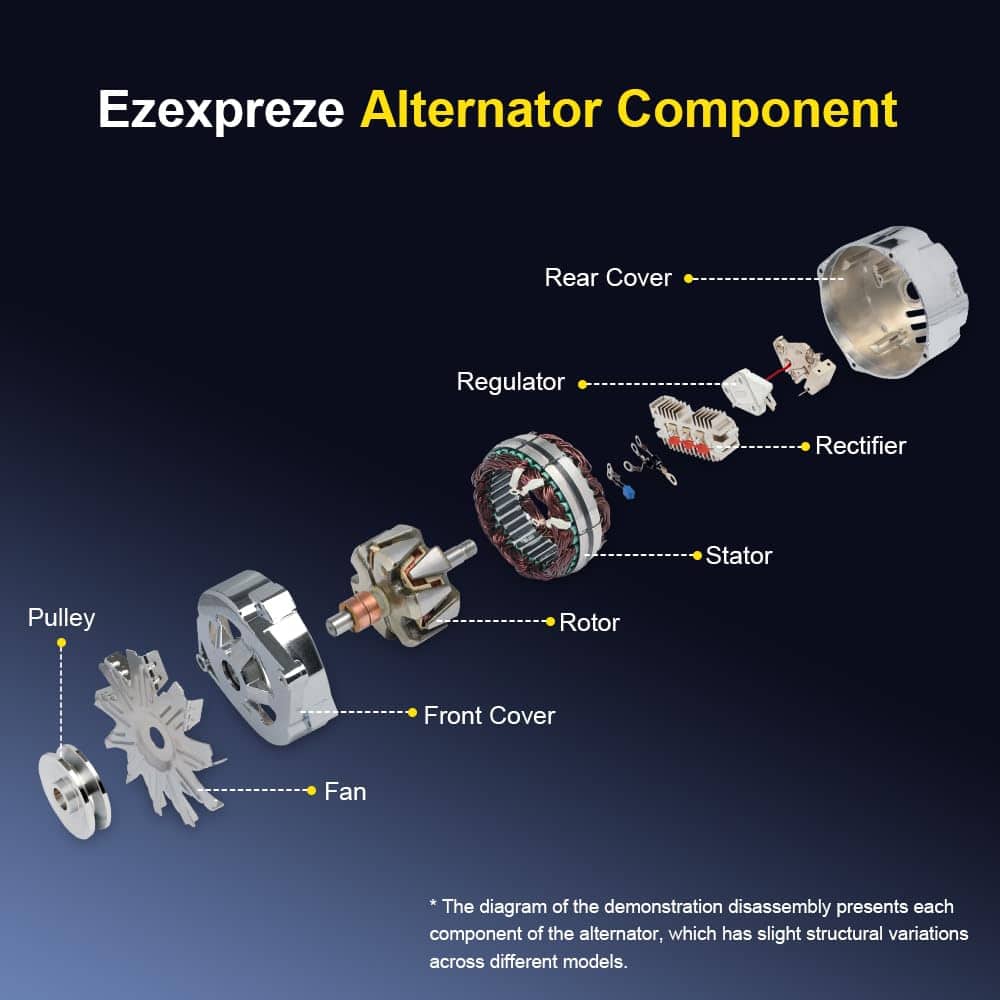 Ezexpreze Alternator Component

Rear Cover

Regulator

Rectifier

Stator

Rotor

Pulley

Front Cover

Fan

* The diagram of the demonstration disassembly presents each component of the alternator, which has slight structural variations across different models.