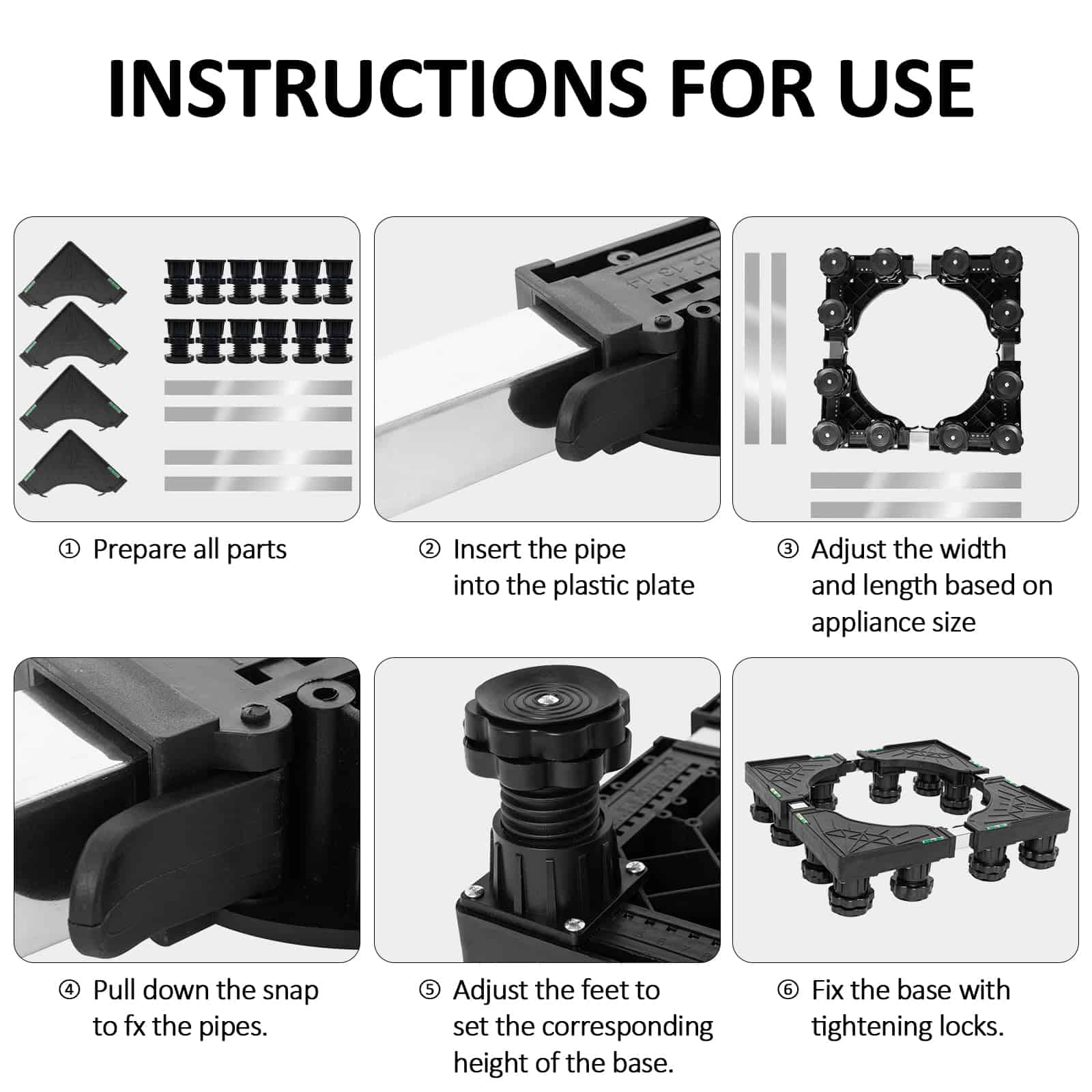 INSTRUCTIONS FOR USE

① Prepare all parts

② Insert the pipe into the plastic plate

③ Adjust the width and length based on appliance size

④ Pull down the snap to fx the pipes.

⑤ Adjust the feet to set the corresponding height of the base.

⑥ Fix the base with tightening locks.