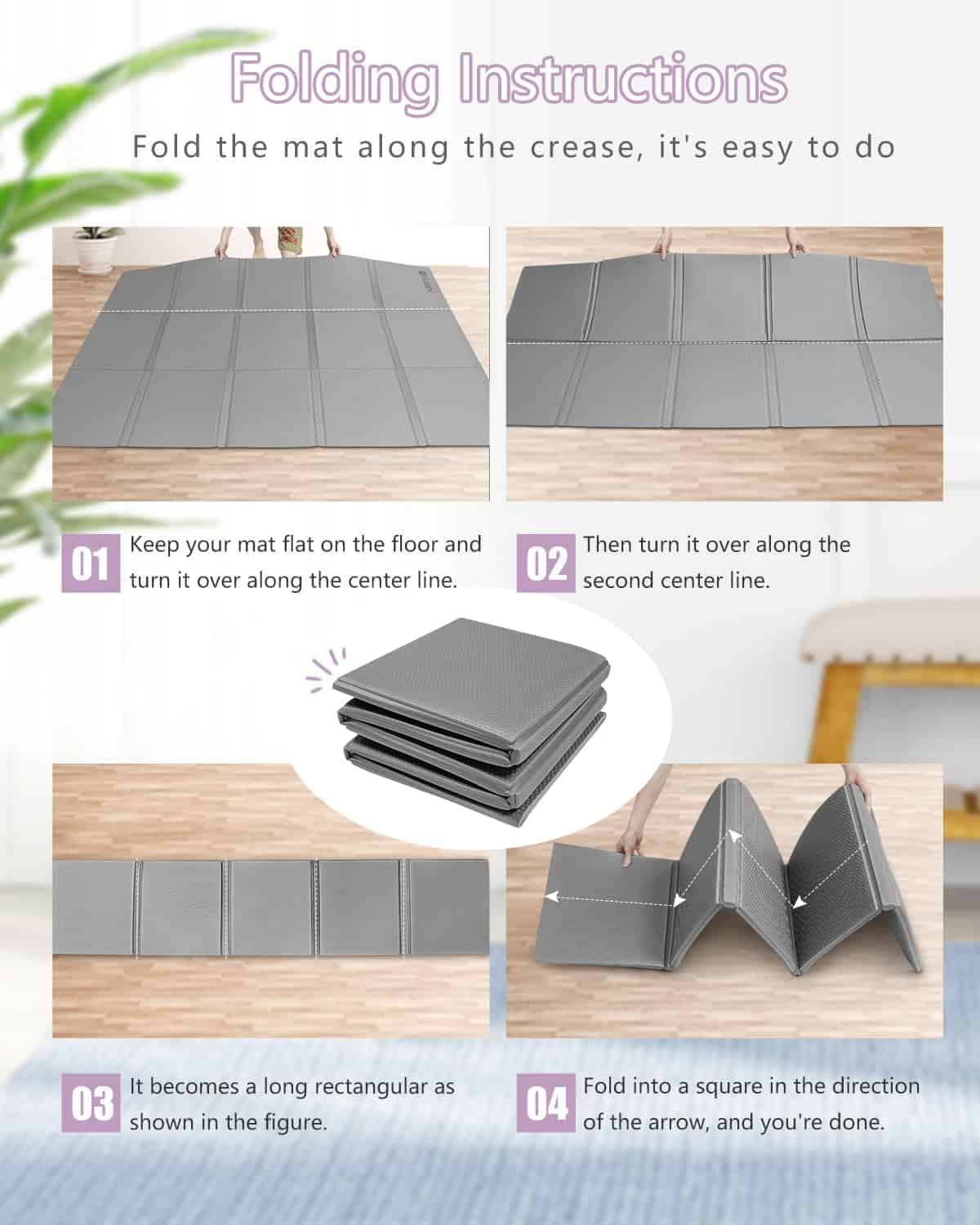 Folding Instructions

Fold the mat along the crease, it's easy to do

01 Keep your mat flat on the floor and turn it over along the center line.

02 Then turn it over along the second center line.

03 It becomes a long rectangular as shown in the figure.

04 Fold into a square in the direction of the arrow, and you're done.