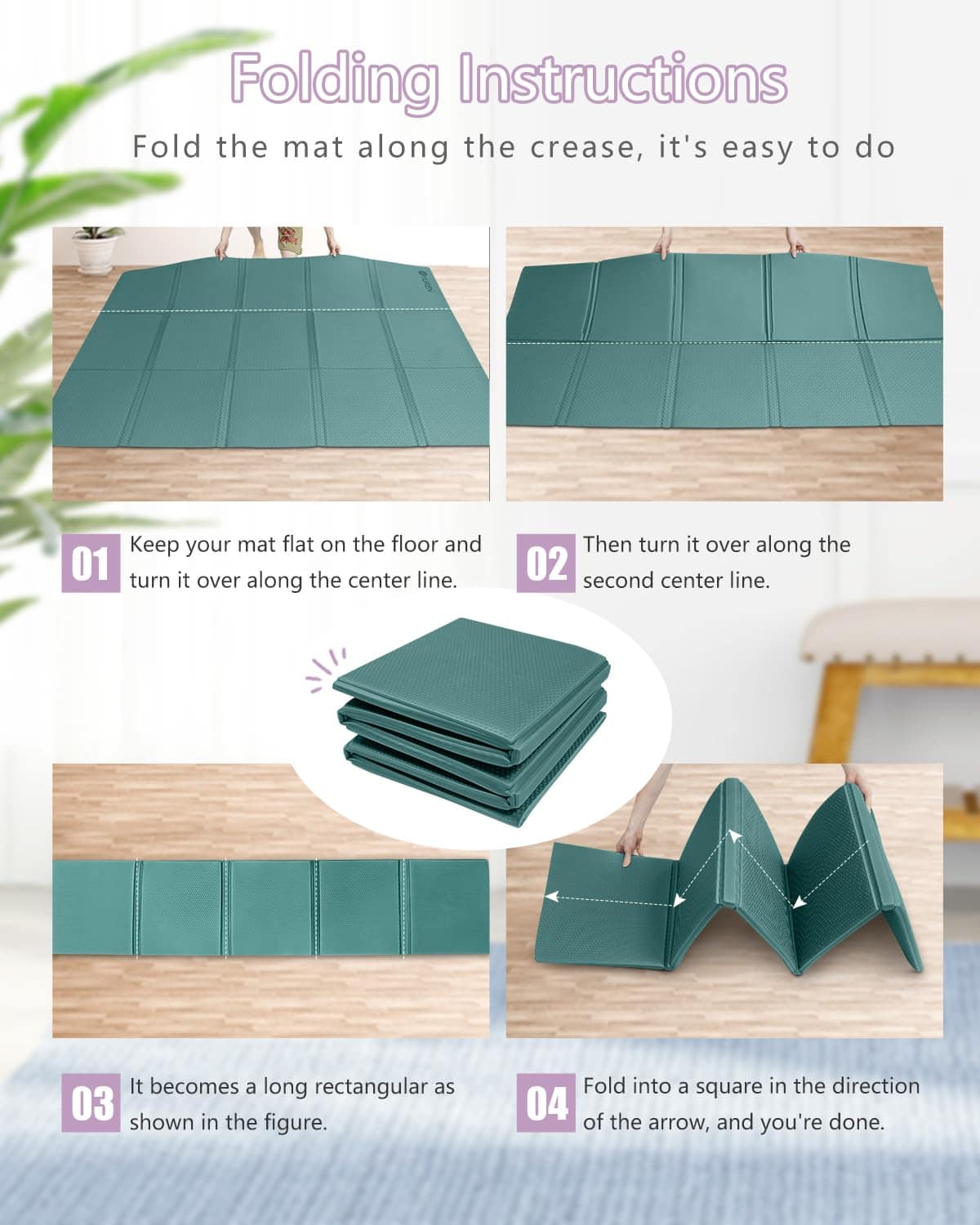 Folding Instructions

Fold the mat along the crease, it's easy to do

01 Keep your mat flat on the floor and turn it over along the center line.

02 Then turn it over along the second center line.

03 It becomes a long rectangular as shown in the figure.

04 Fold into a square in the direction of the arrow, and you're done.