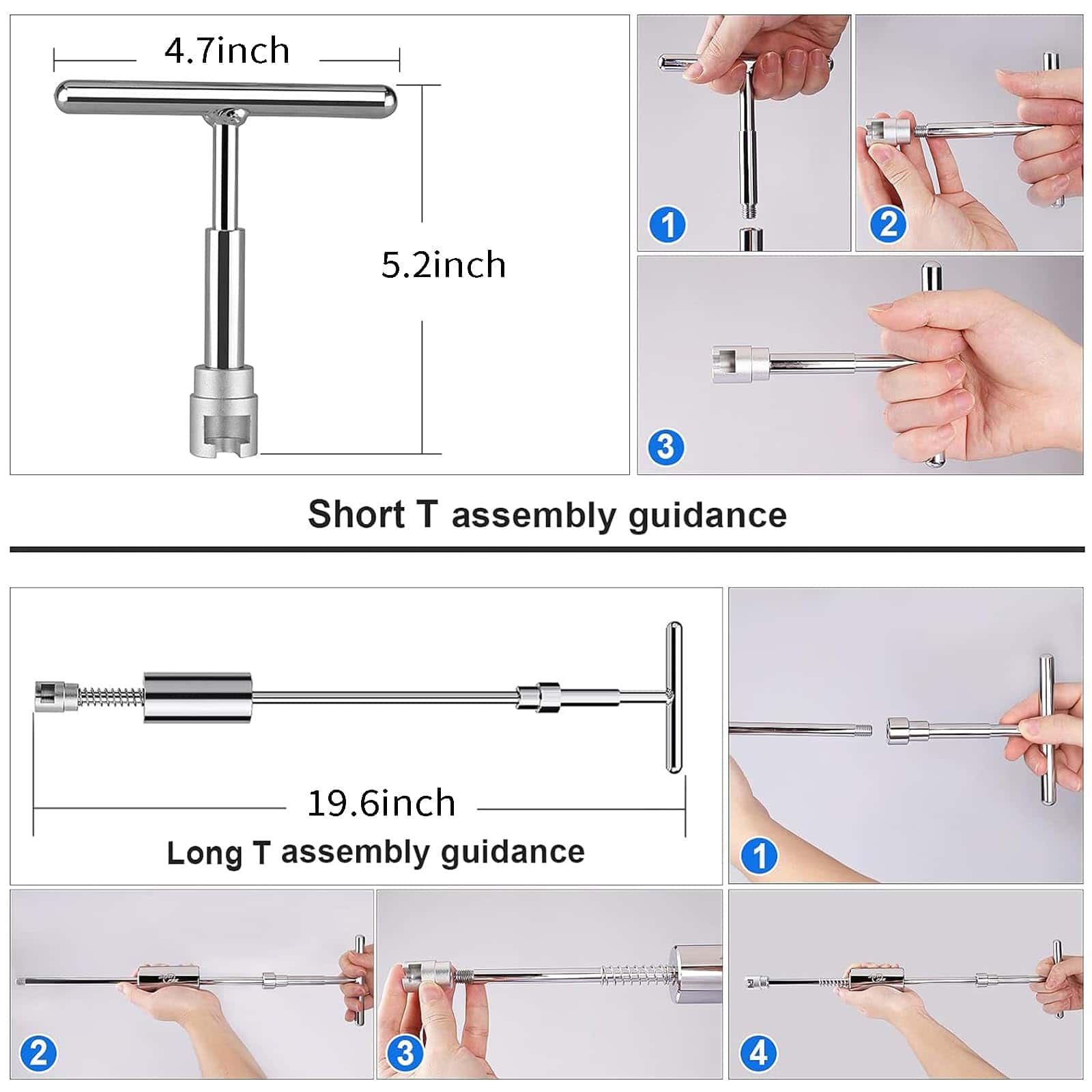 4.7inch

5.2inch

1

2

3

Short T assembly guidance

19.6inch

Long T assembly guidance

1

2

3

4