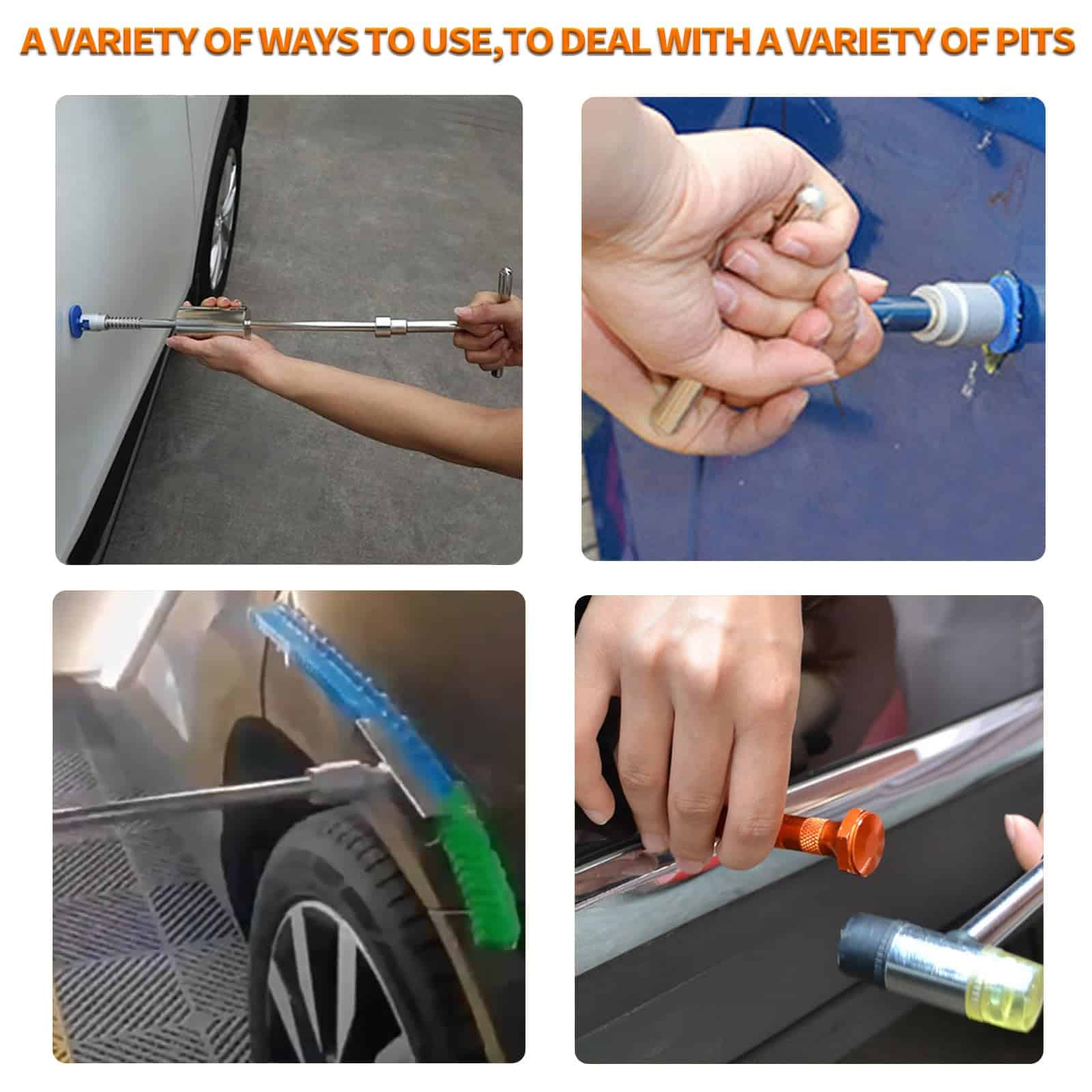 A VARIETY OF WAYS TO USE,TO DEAL WITH A VARIETY OF PITS