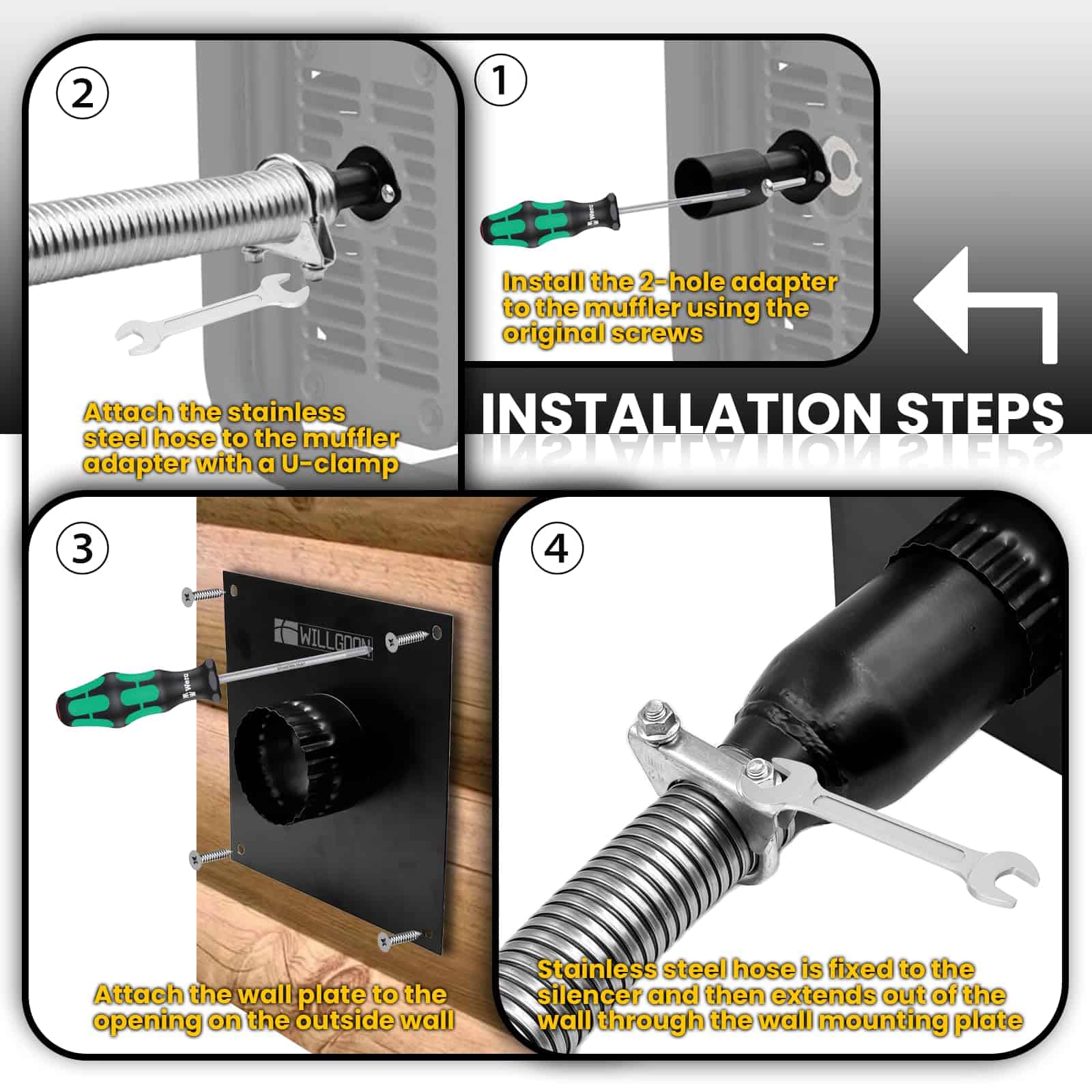 ②

Attach the stainless steel hose to the muffler adapter with a U-clamp

①

Wera

Install the 2-hole adapter to the muffler using the original screws

INSTALLATION STEPS

③

WILLGOON

Wera

Attach the wall plate to the opening on the outside wall

④

Stainless steel hose is fixed to the silencer and then extends out of the wall through the wall mounting plate