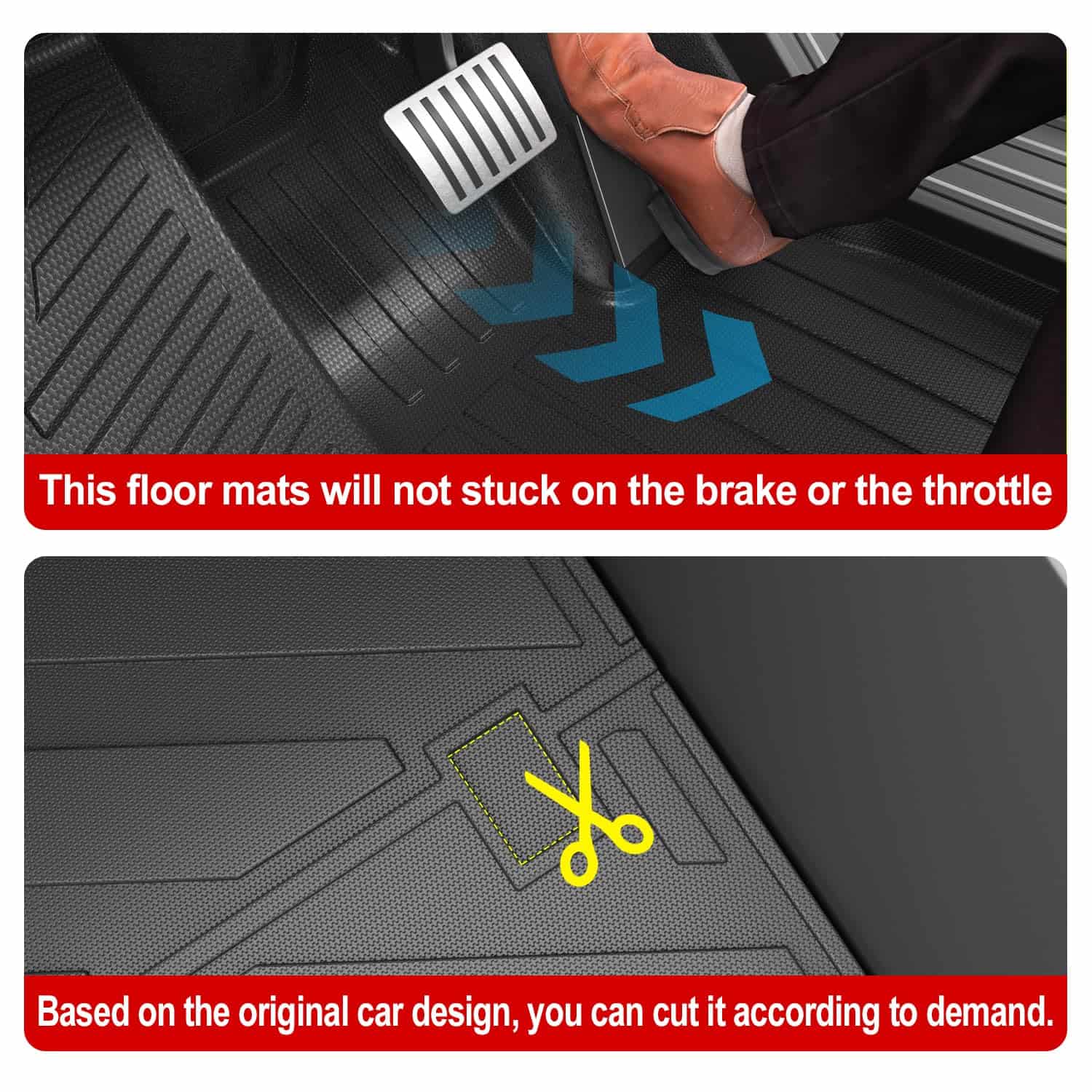 This floor mats will not stuck on the brake or the throttle

Based on the original car design, you can cut it according to demand.