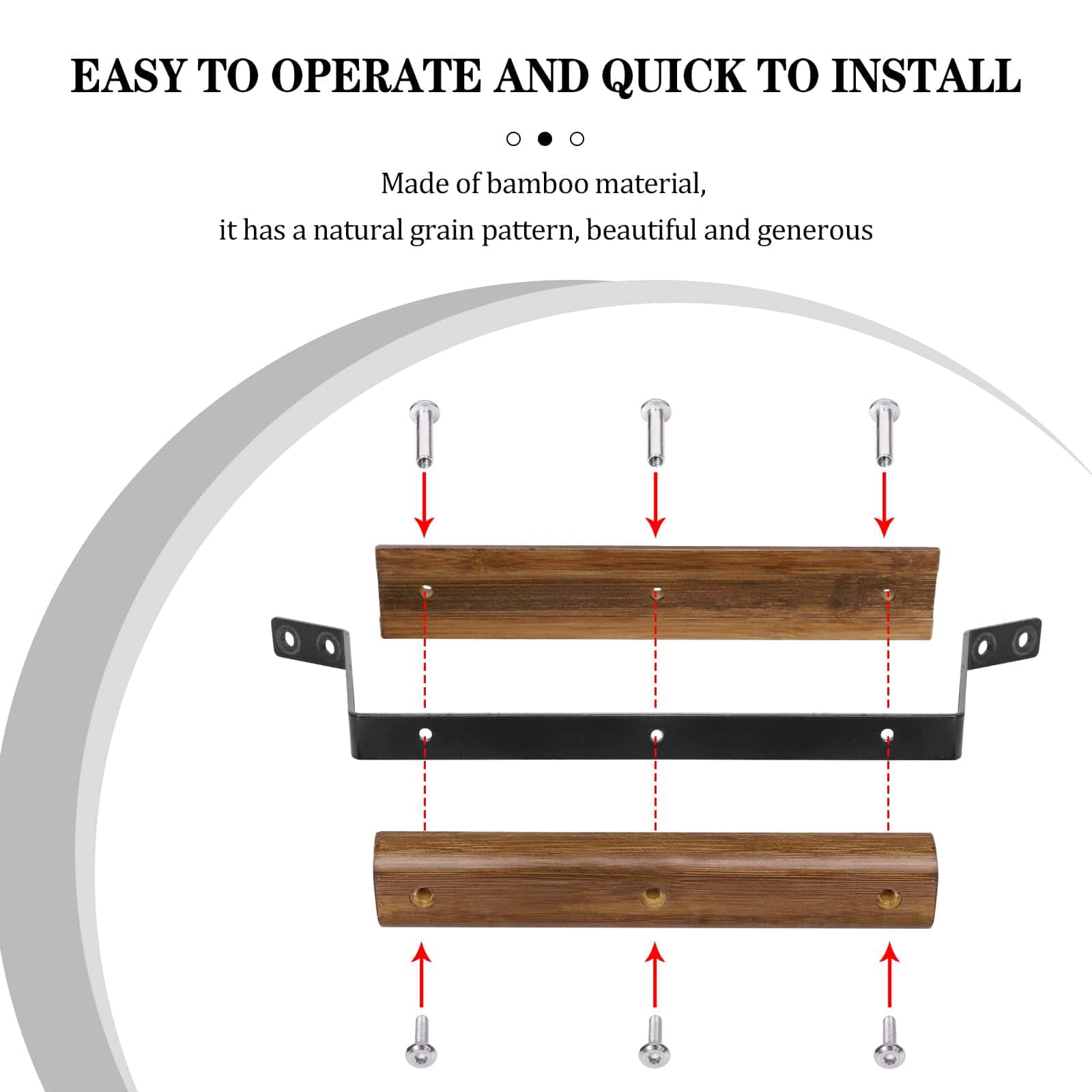 EASY TO OPERATE AND QUICK TO INSTALL

Made of bamboo material,
it has a natural grain pattern, beautiful and generous