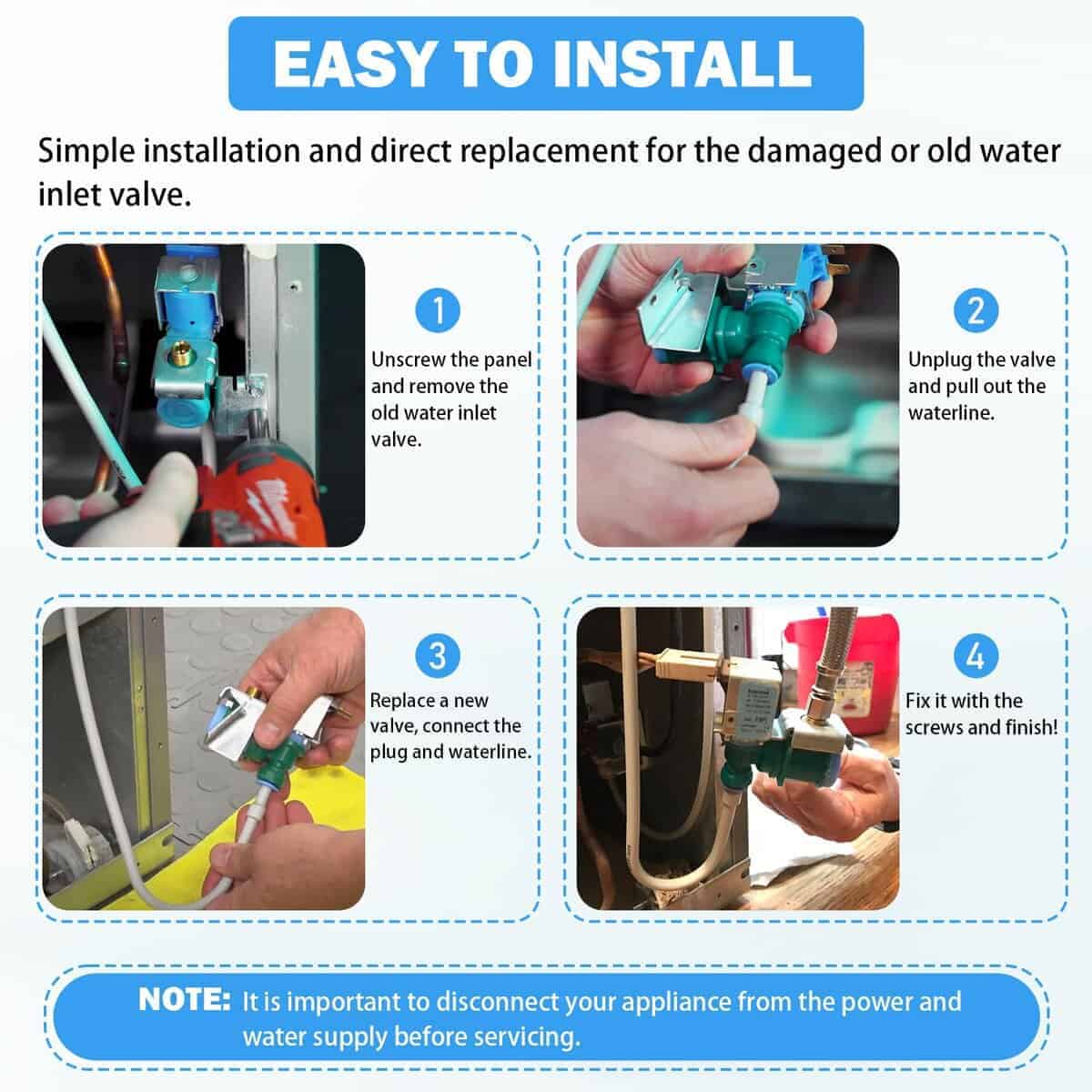 EASY TO INSTALL

Simple installation and direct replacement for the damaged or old water inlet valve.

1
Unscrew the panel and remove the old water inlet valve.

2
Unplug the valve and pull out the waterline.

3
Replace a new valve, connect the plug and waterline.

4
Fix it with the screws and finish!

NOTE: It is important to disconnect your appliance from the power and water supply before servicing.