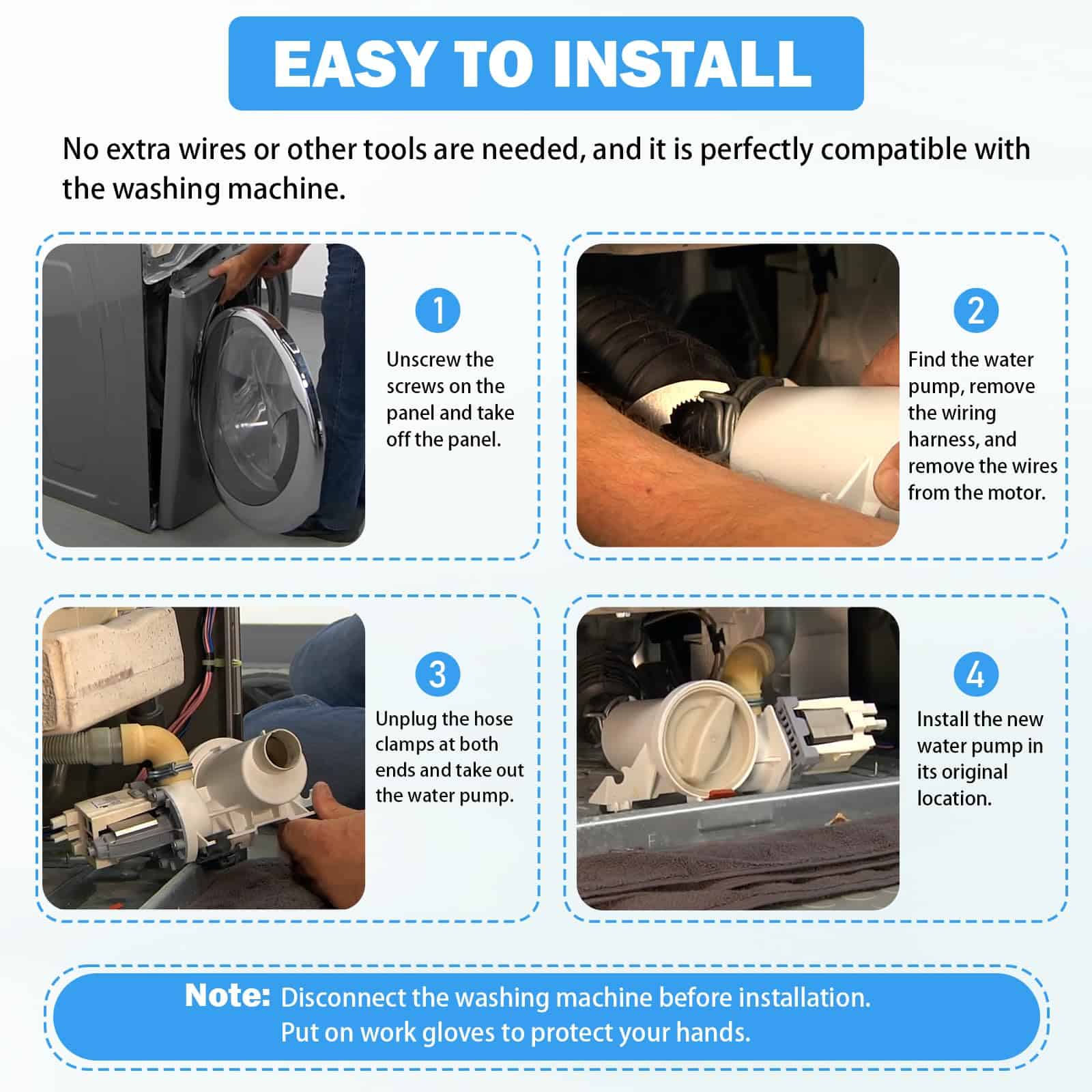 EASY TO INSTALL

No extra wires or other tools are needed, and it is perfectly compatible with the washing machine.

1

Unscrew the screws on the panel and take off the panel.

2

Find the water pump, remove the wiring harness, and remove the wires from the motor.

3

Unplug the hose clamps at both ends and take out the water pump.

4

Install the new water pump in its original location.

Note: Disconnect the washing machine before installation. Put on work gloves to protect your hands.