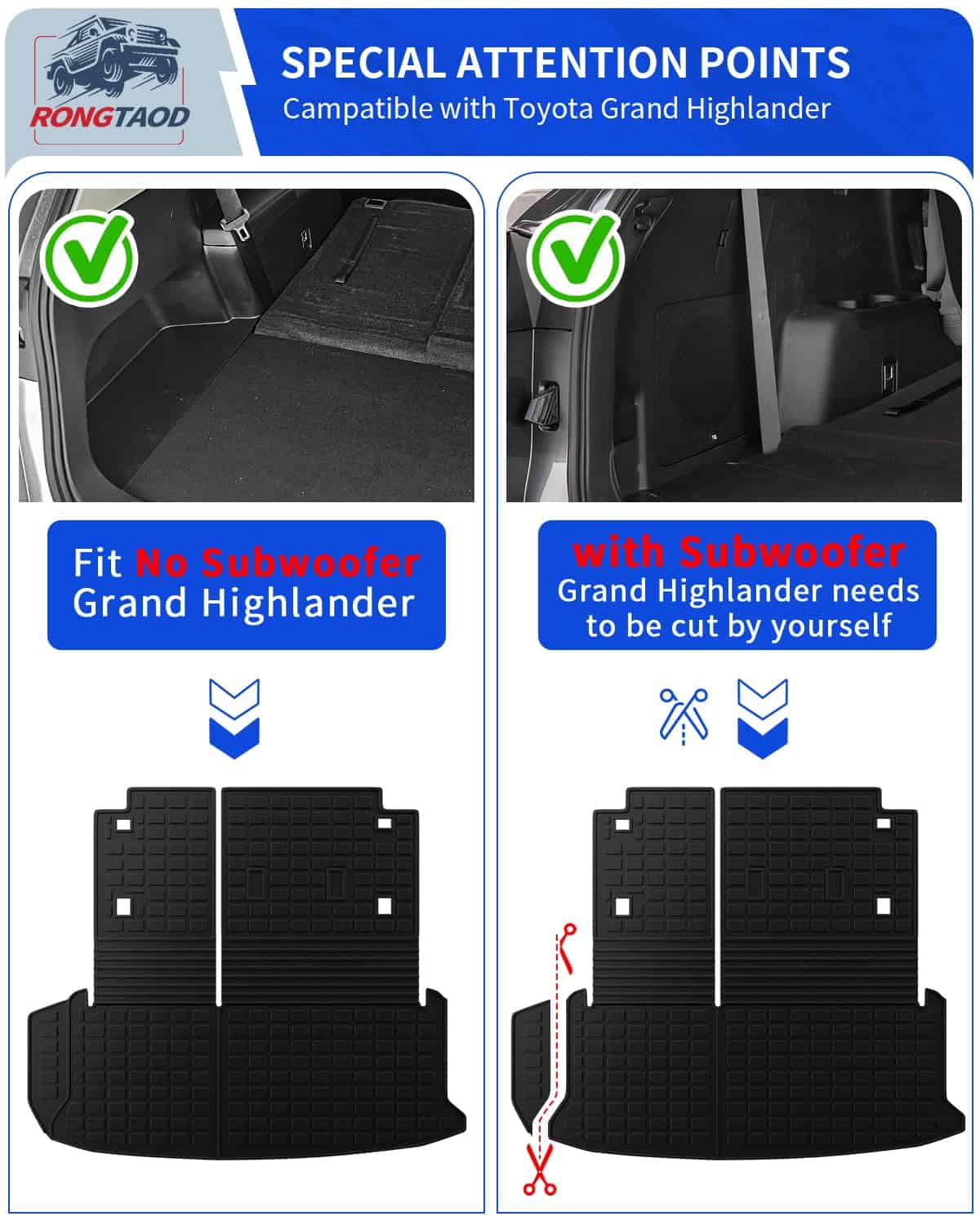 RONGTAOD

SPECIAL ATTENTION POINTS
Campatible with Toyota Grand Highlander

Fit No Subwoofer Grand Highlander

with Subwoofer
Grand Highlander needs to be cut by yourself