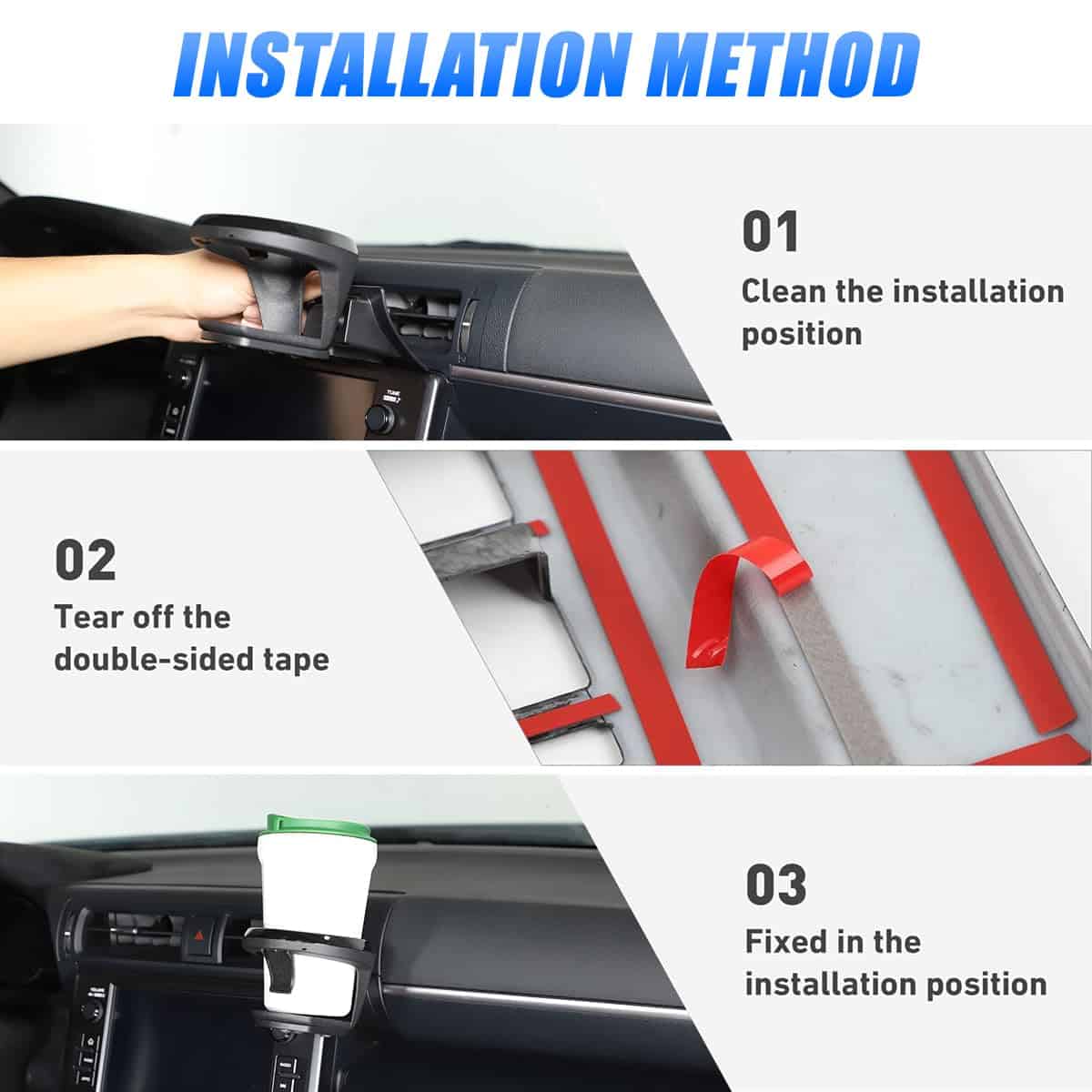 INSTALLATION METHOD

01
Clean the installation position

02
Tear off the double-sided tape

03
Fixed in the installation position