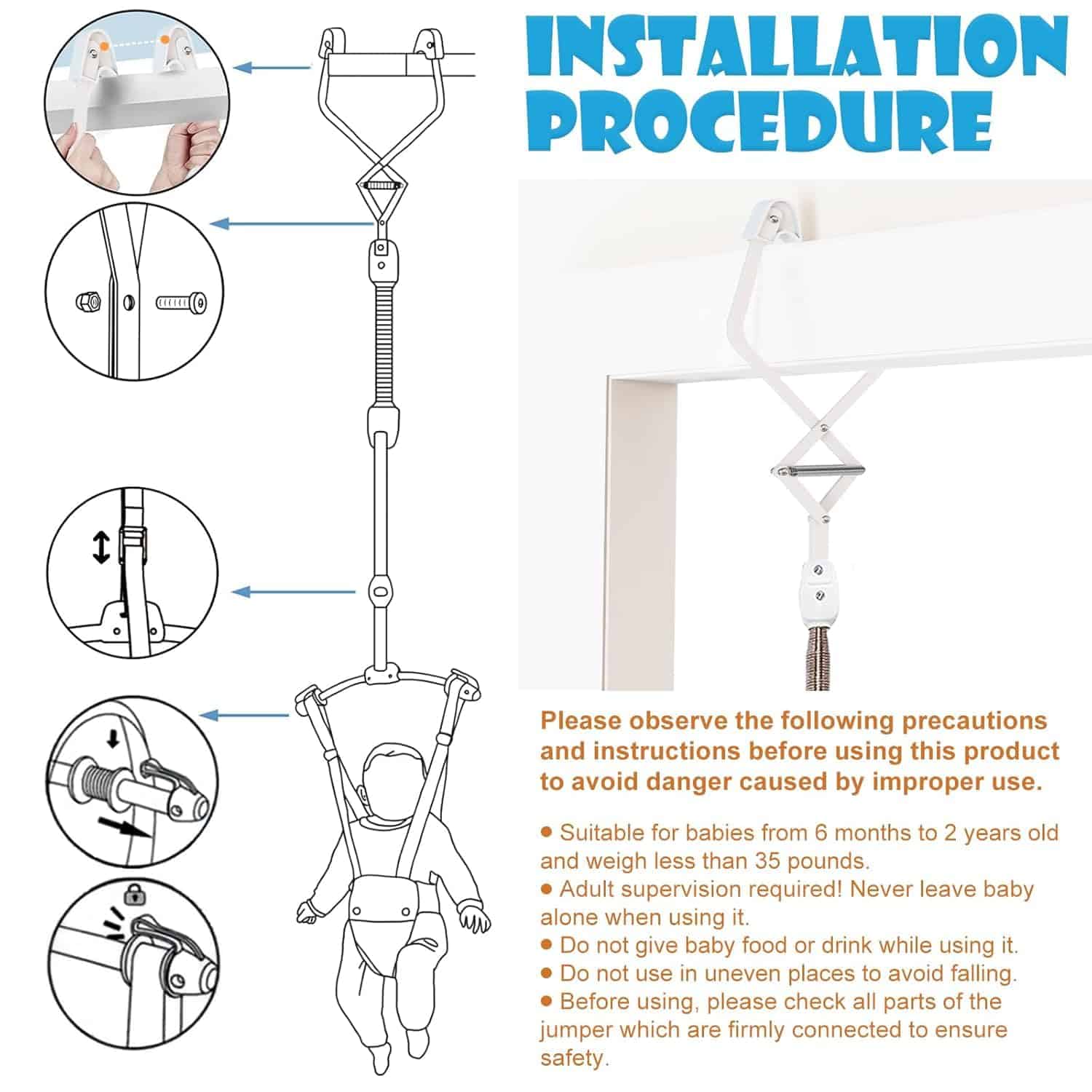 INSTALLATION PROCEDURE

Please observe the following precautions and instructions before using this product to avoid danger caused by improper use.

● Suitable for babies from 6 months to 2 years old and weigh less than 35 pounds.
● Adult supervision required! Never leave baby alone when using it.
● Do not give baby food or drink while using it.
● Do not use in uneven places to avoid falling.
● Before using, please check all parts of the jumper which are firmly connected to ensure safety.