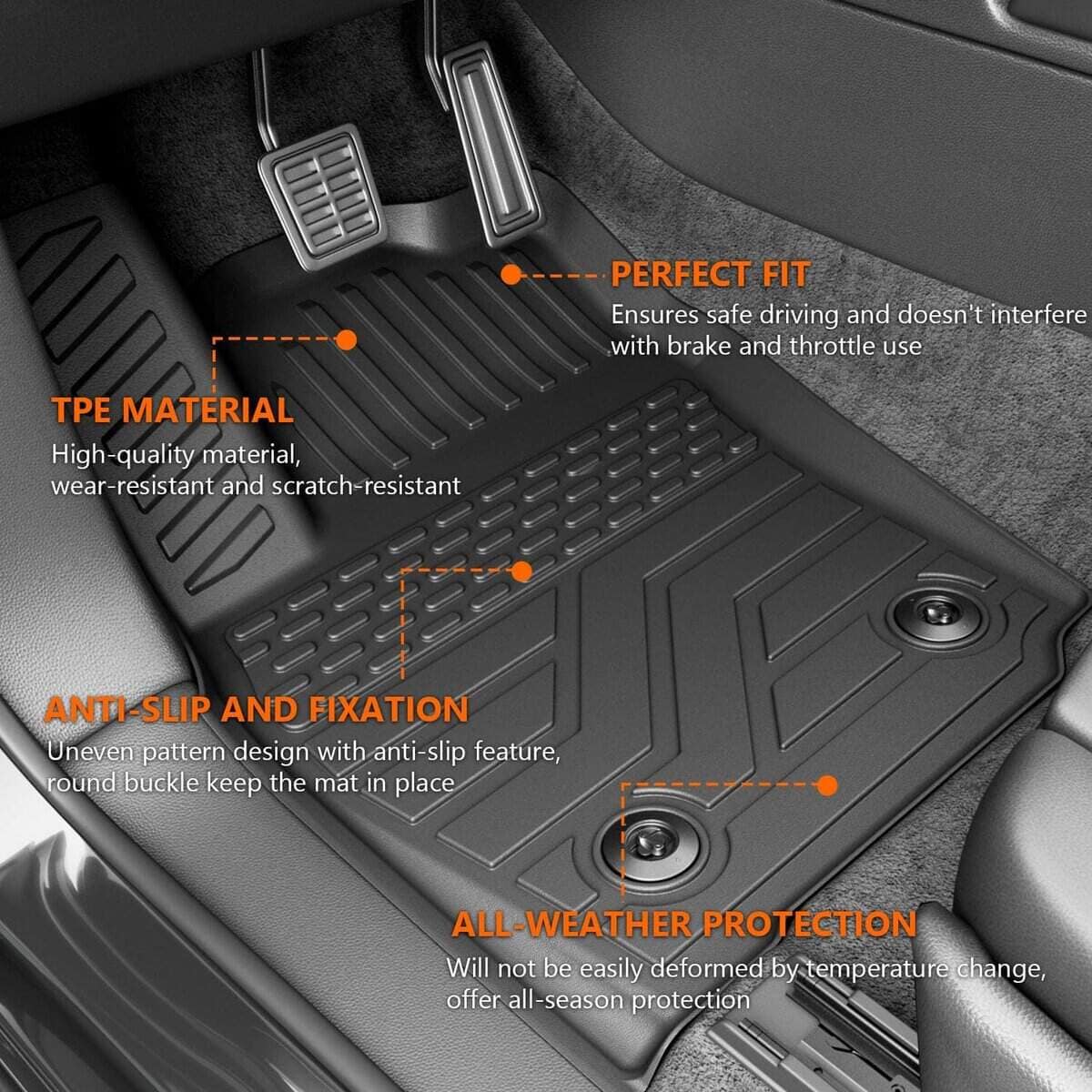 PERFECT FIT
Ensures safe driving and doesn't interfere with brake and throttle use

TPE MATERIAL
High-quality material, wear-resistant and scratch-resistant

ANTI-SLIP AND FIXATION
Uneven pattern design with anti-slip feature, round buckle keep the mat in place

ALL-WEATHER PROTECTION
Will not be easily deformed by temperature change, offer all-season protection