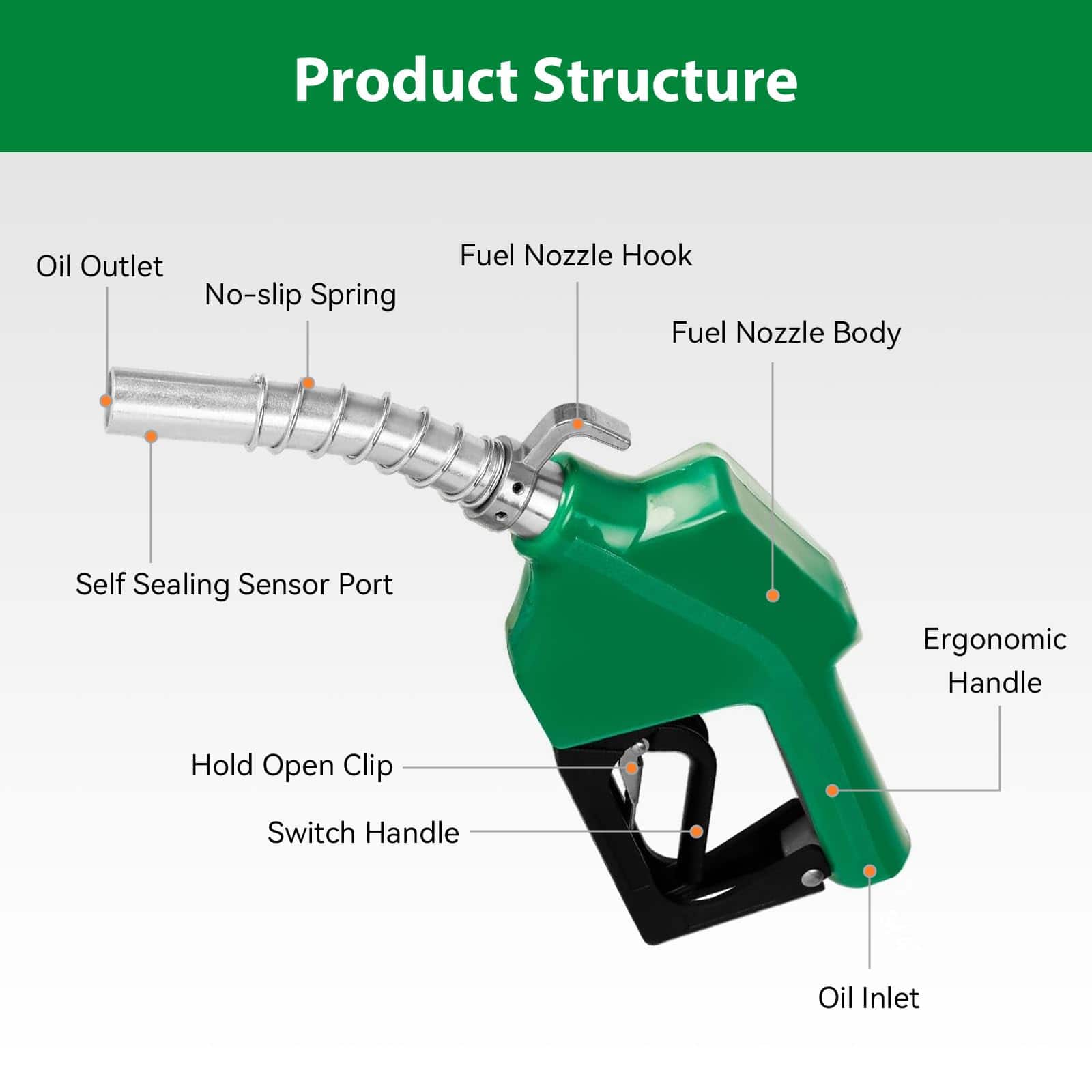 Product Structure

Oil Outlet

No-slip Spring

Fuel Nozzle Hook

Fuel Nozzle Body

Self Sealing Sensor Port

Ergonomic Handle

Hold Open Clip

Switch Handle

Oil Inlet