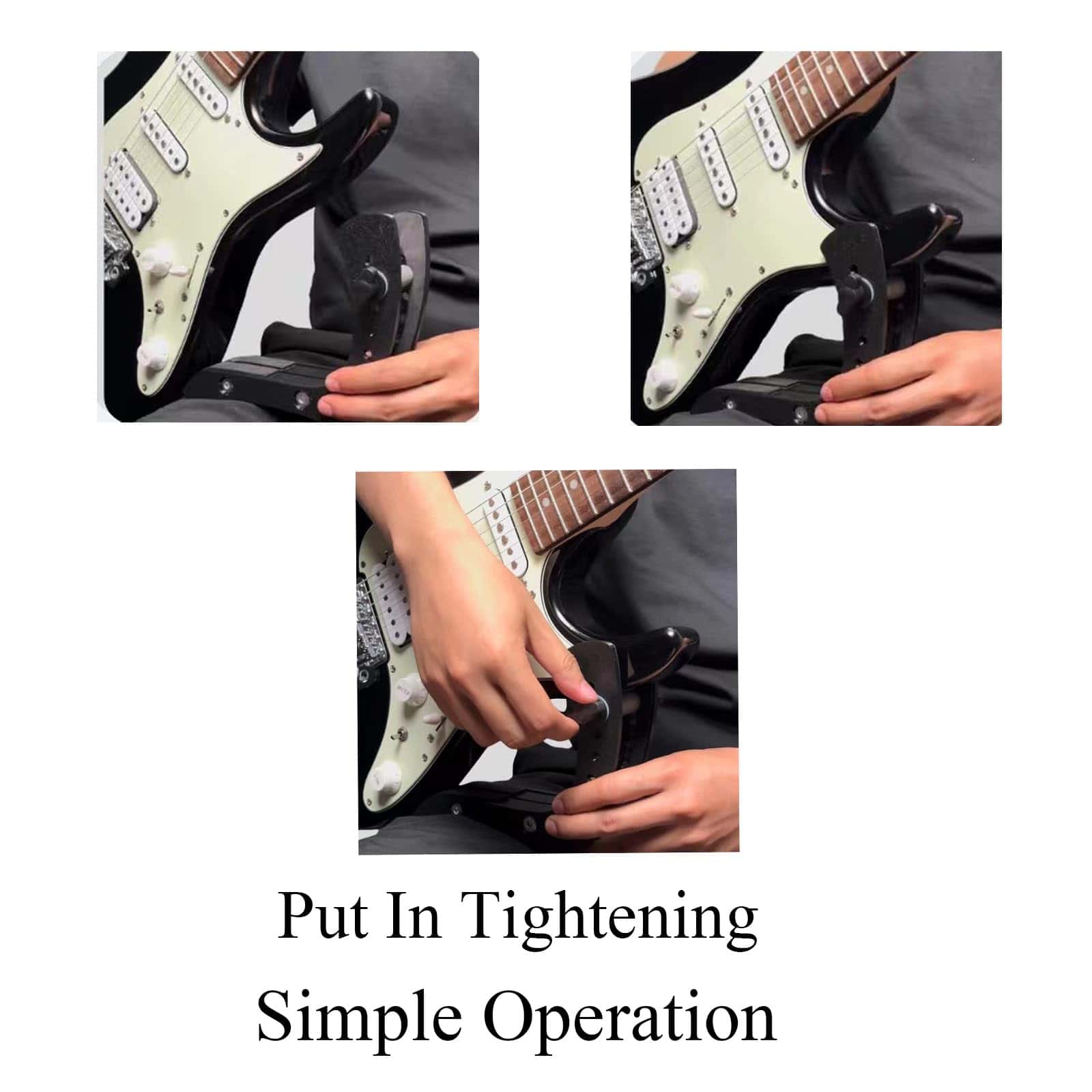 Put In Tightening
Simple Operation