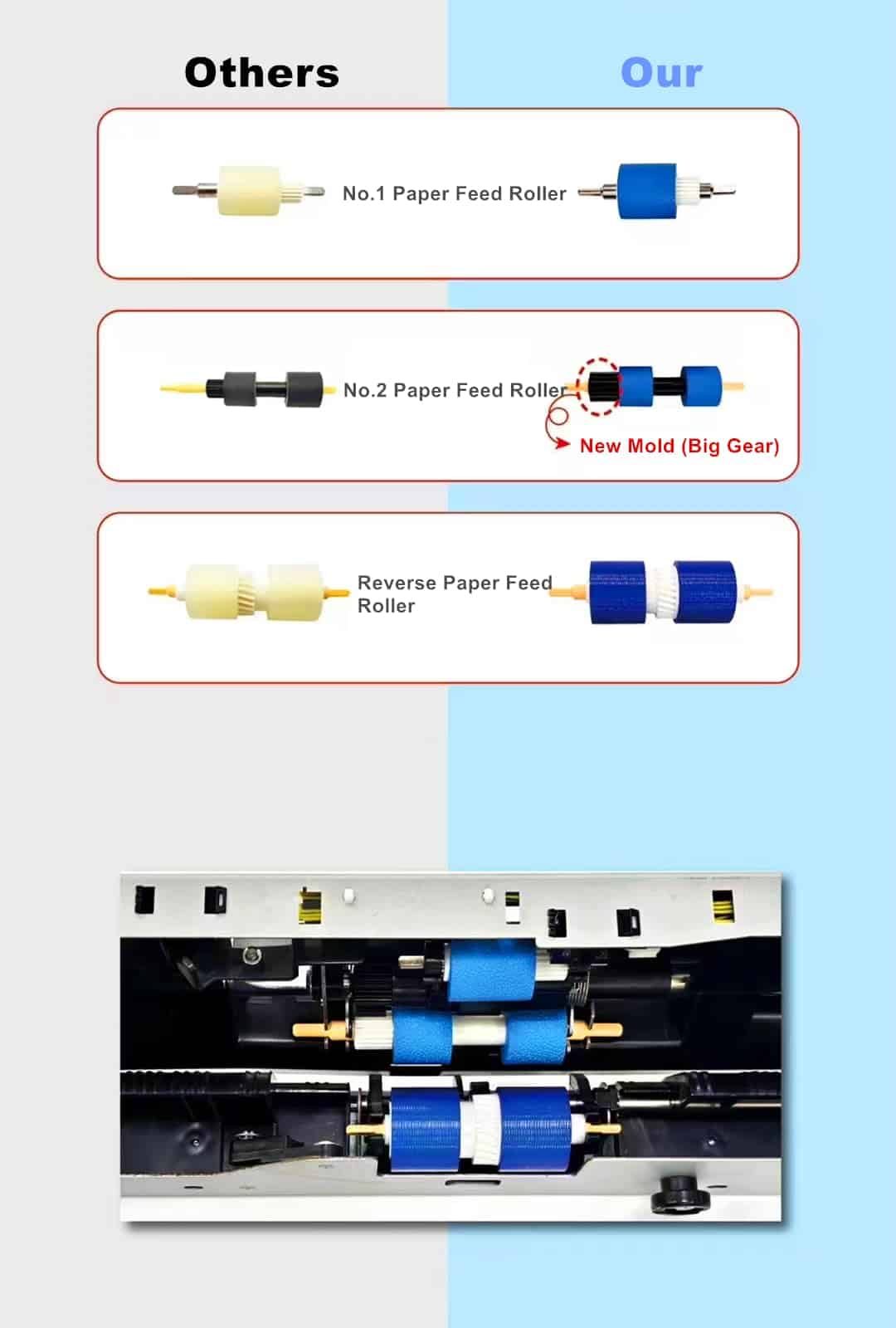 Others

Our

No.1 Paper Feed Roller

No.2 Paper Feed Roller

New Mold (Big Gear)

Reverse Paper Feed Roller