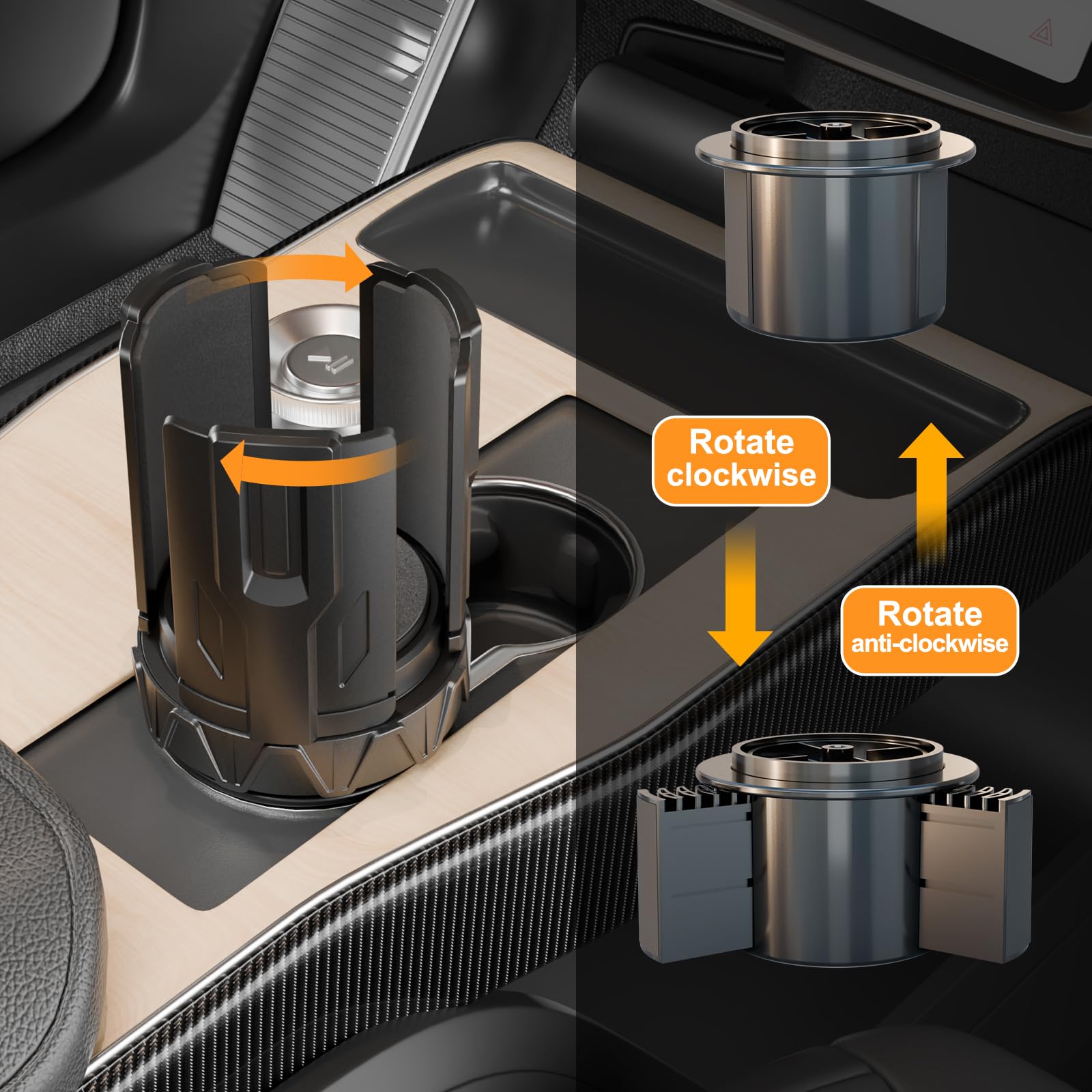 Rotate clockwise

Rotate anti-clockwise