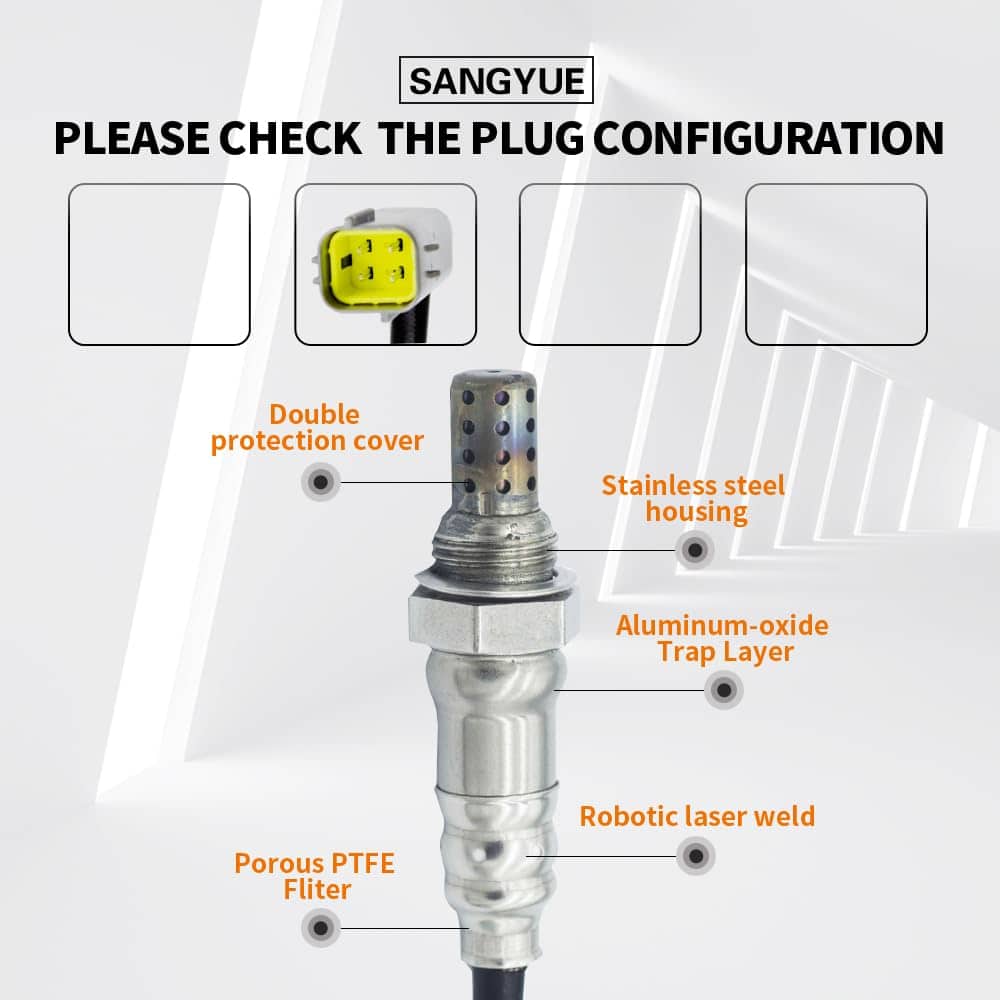 SANGYUE

PLEASE CHECK THE PLUG CONFIGURATION

Double protection cover

Stainless steel housing

Aluminum-oxide Trap Layer

Robotic laser weld

Porous PTFE Fliter