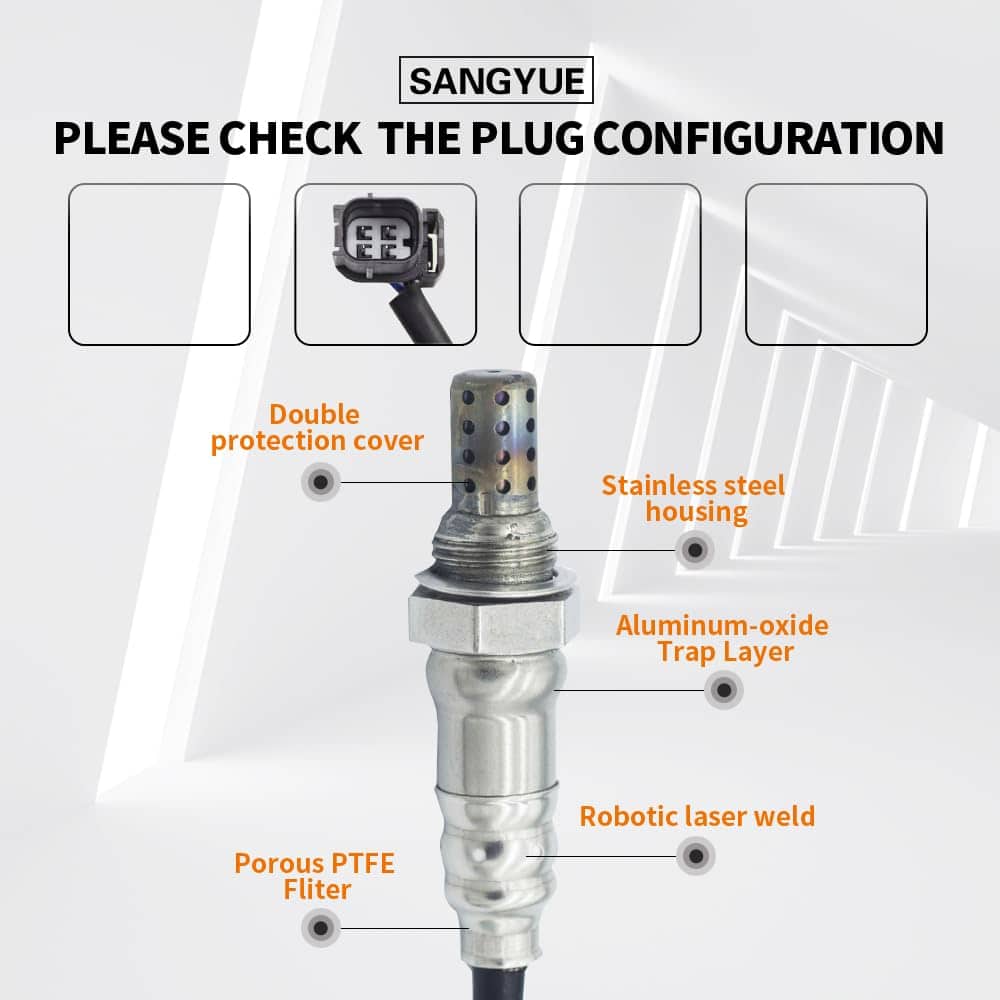 SANGYUE

PLEASE CHECK THE PLUG CONFIGURATION

Double protection cover

Stainless steel housing

Aluminum-oxide Trap Layer

Robotic laser weld

Porous PTFE Fliter