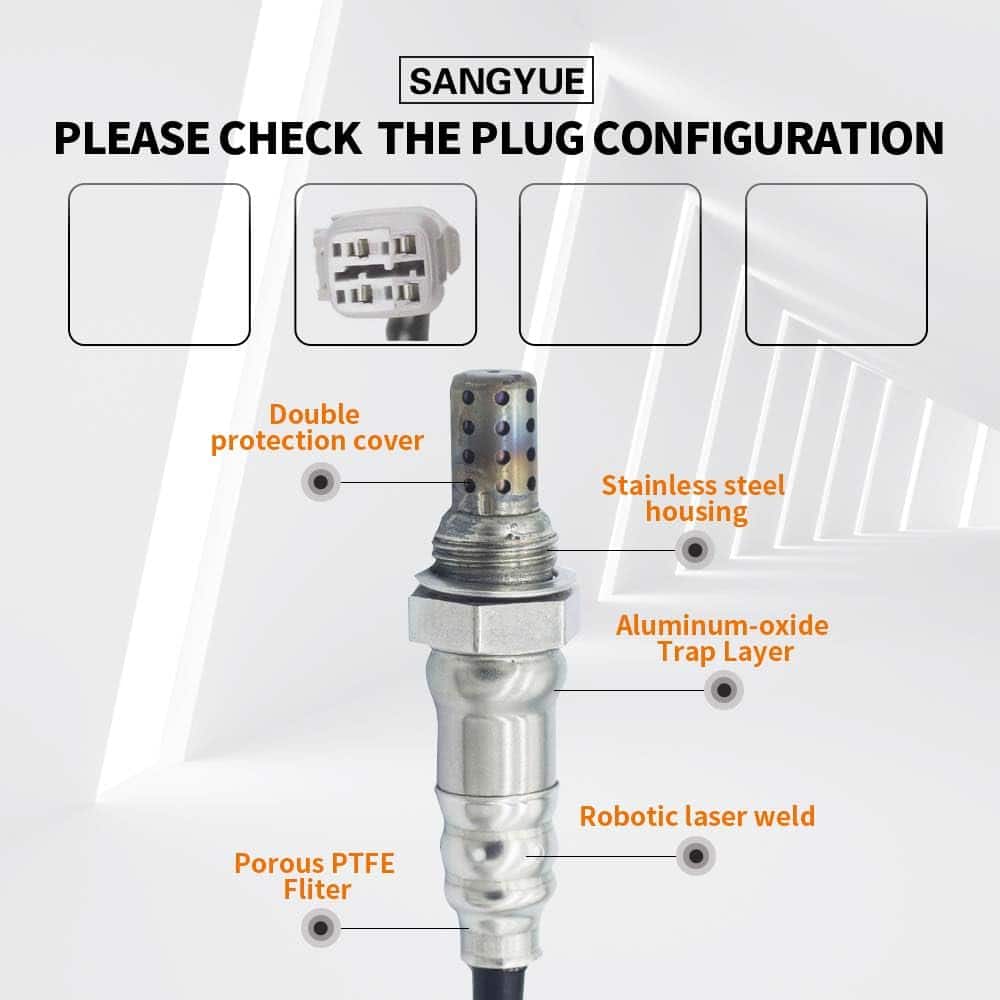 SANGYUE

PLEASE CHECK THE PLUG CONFIGURATION

Double protection cover

Stainless steel housing

Aluminum-oxide Trap Layer

Robotic laser weld

Porous PTFE Fliter