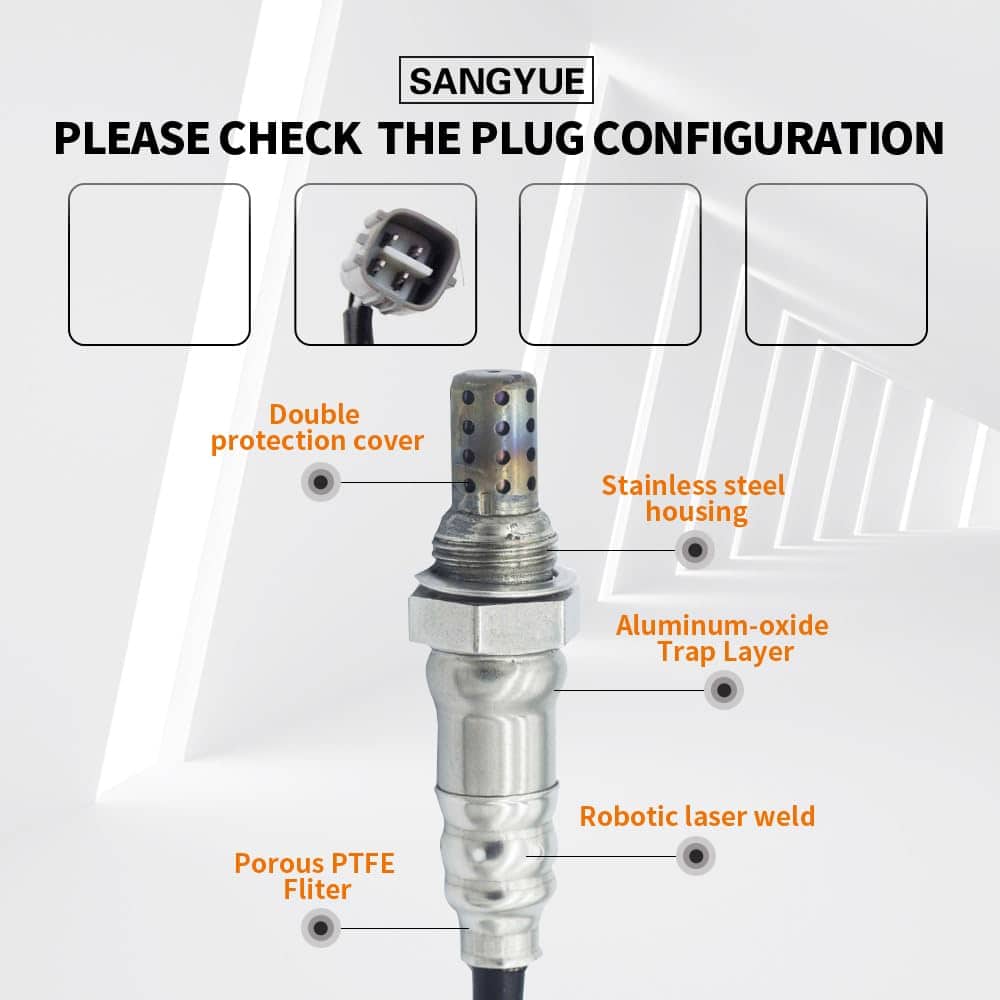 SANGYUE

PLEASE CHECK THE PLUG CONFIGURATION

Double protection cover

Stainless steel housing

Aluminum-oxide Trap Layer

Robotic laser weld

Porous PTFE Fliter