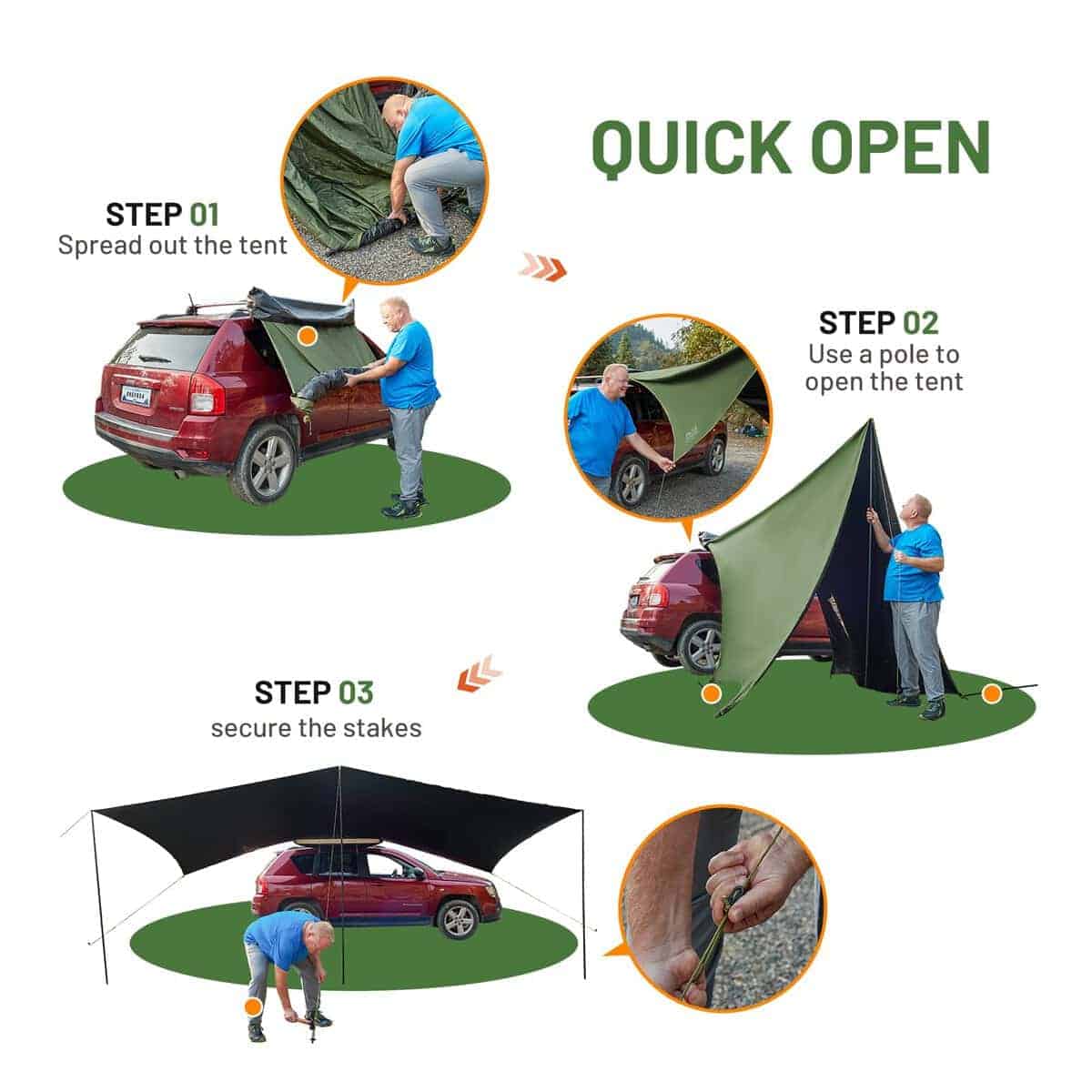 QUICK OPEN

STEP 01
Spread out the tent

STEP 02
Use a pole to open the tent

STEP 03
secure the stakes