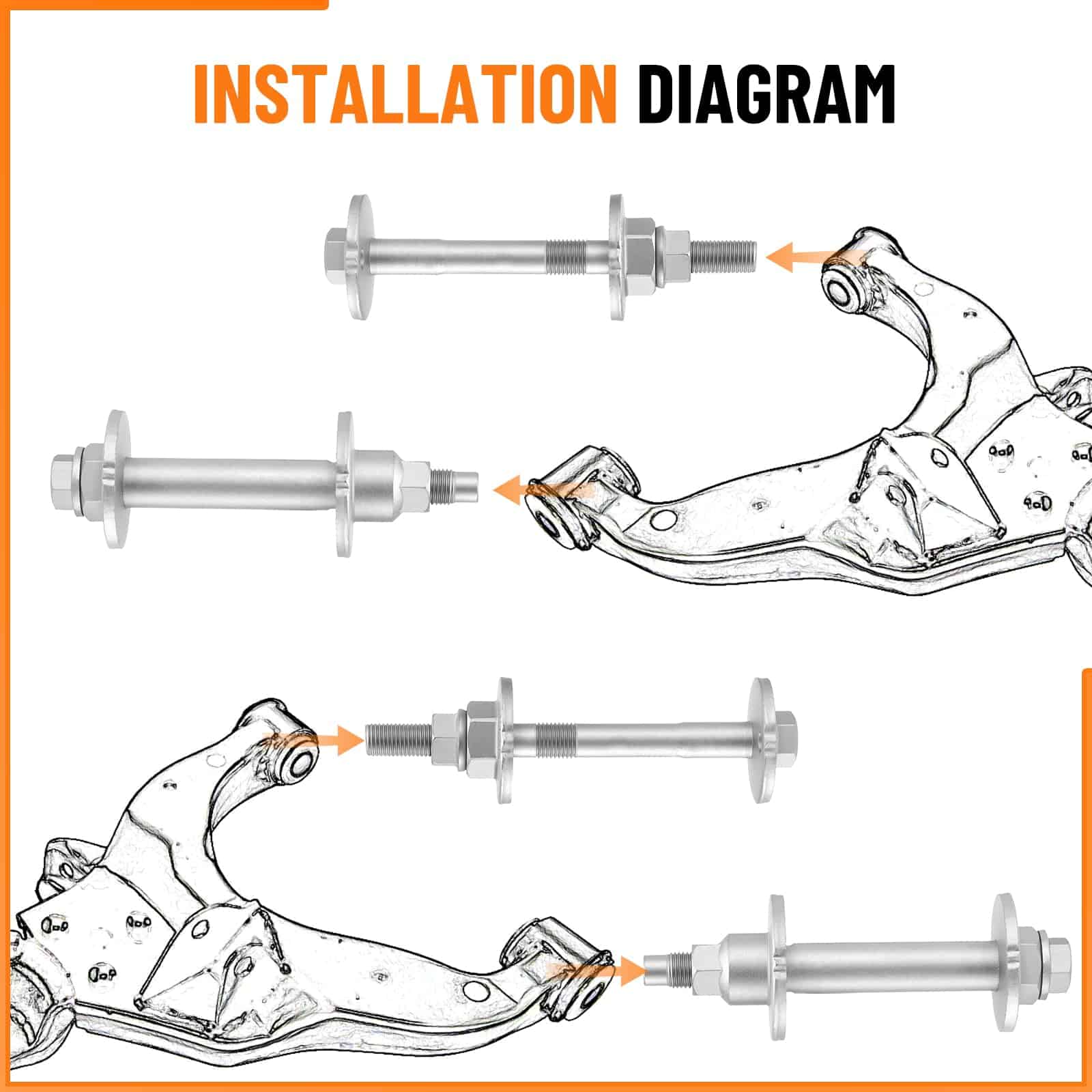 INSTALLATION DIAGRAM