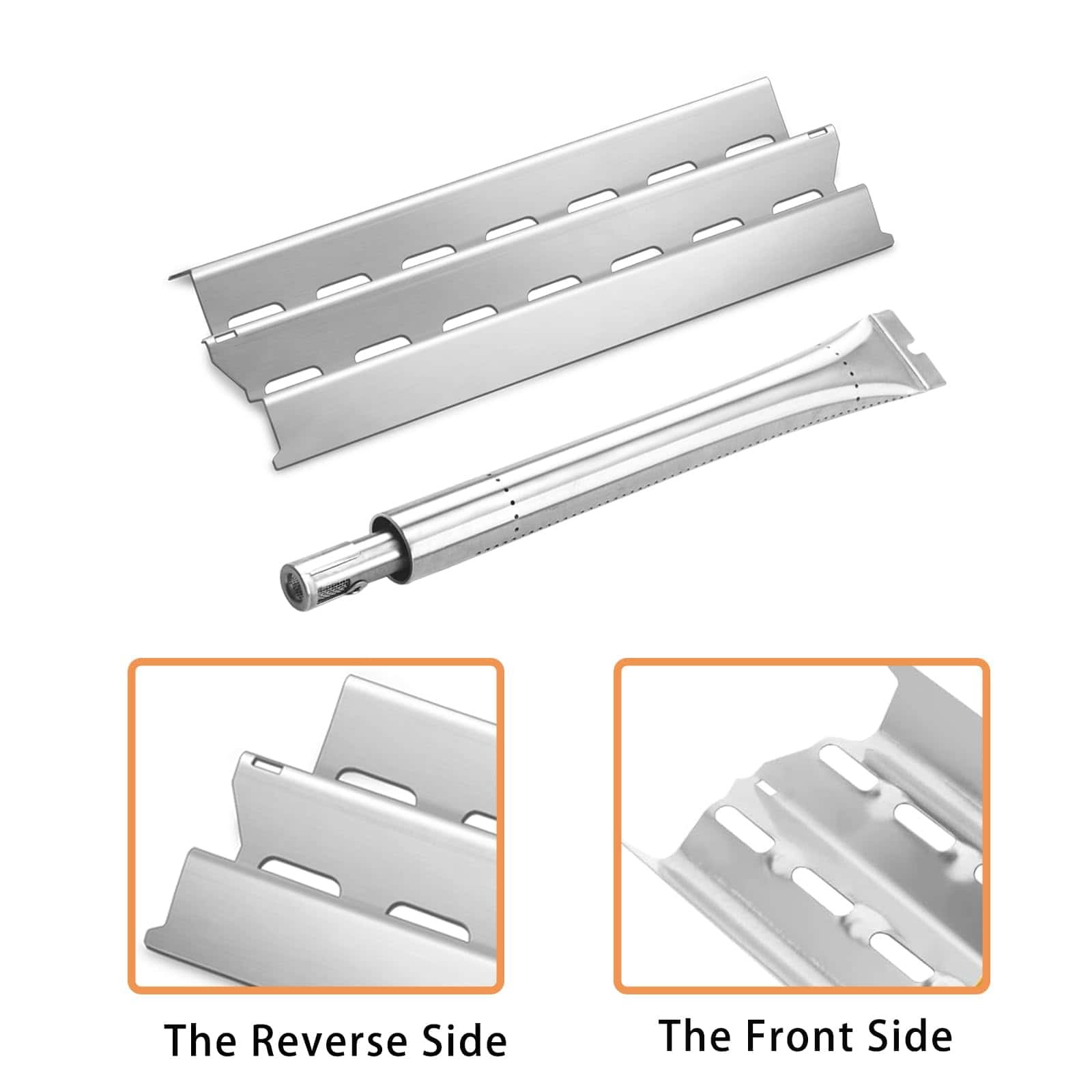 The Reverse Side

The Front Side