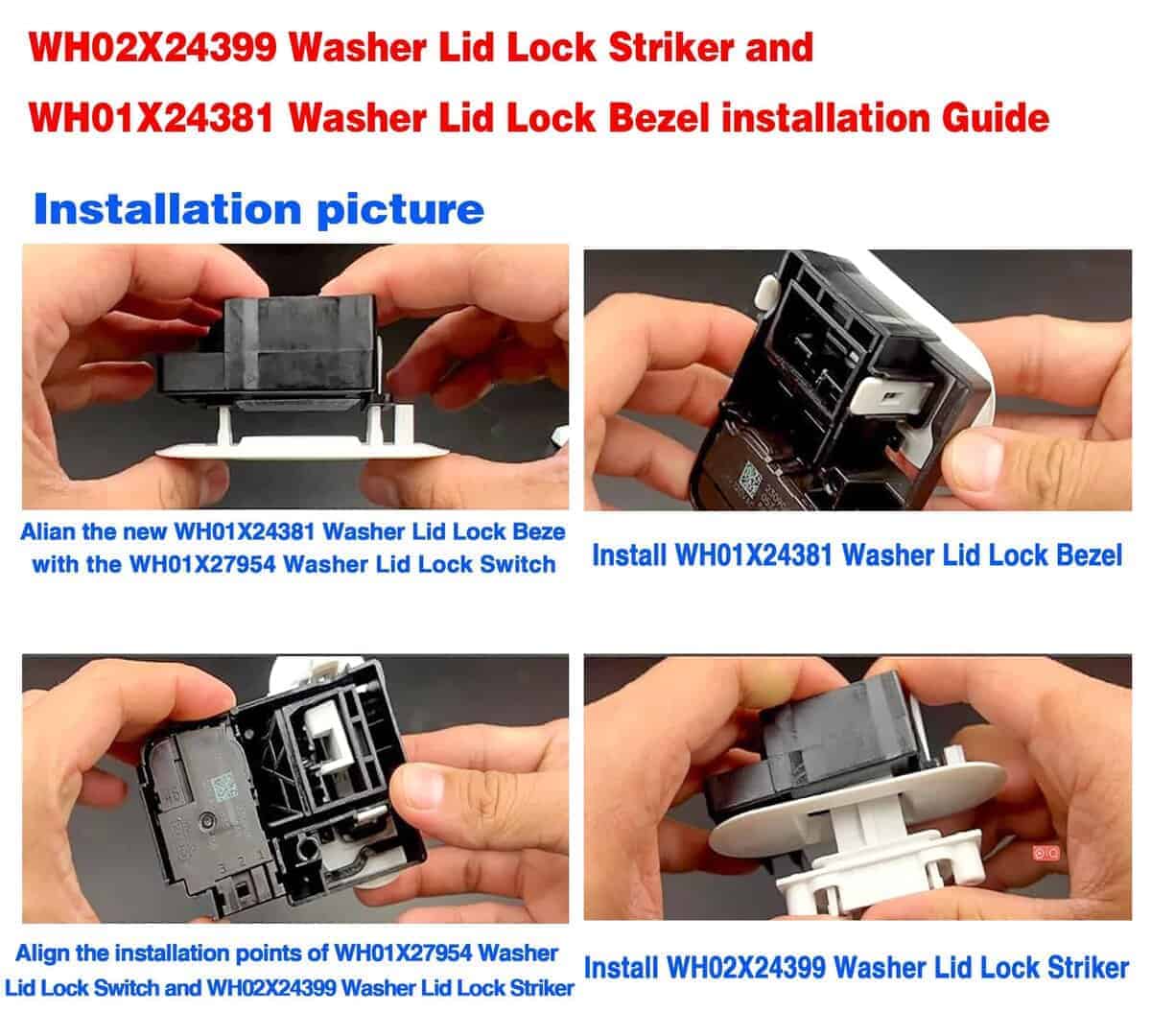 WH02X24399 Washer Lid Lock Striker and
WH01X24381 Washer Lid Lock Bezel installation Guide

Installation picture

Alian the new WH01X24381 Washer Lid Lock Beze with the WH01X27954 Washer Lid Lock Switch

Install WH01X24381 Washer Lid Lock Bezel

Align the installation points of WH01X27954 Washer Lid Lock Switch and WH02X24399 Washer Lid Lock Striker

Install WH02X24399 Washer Lid Lock Striker