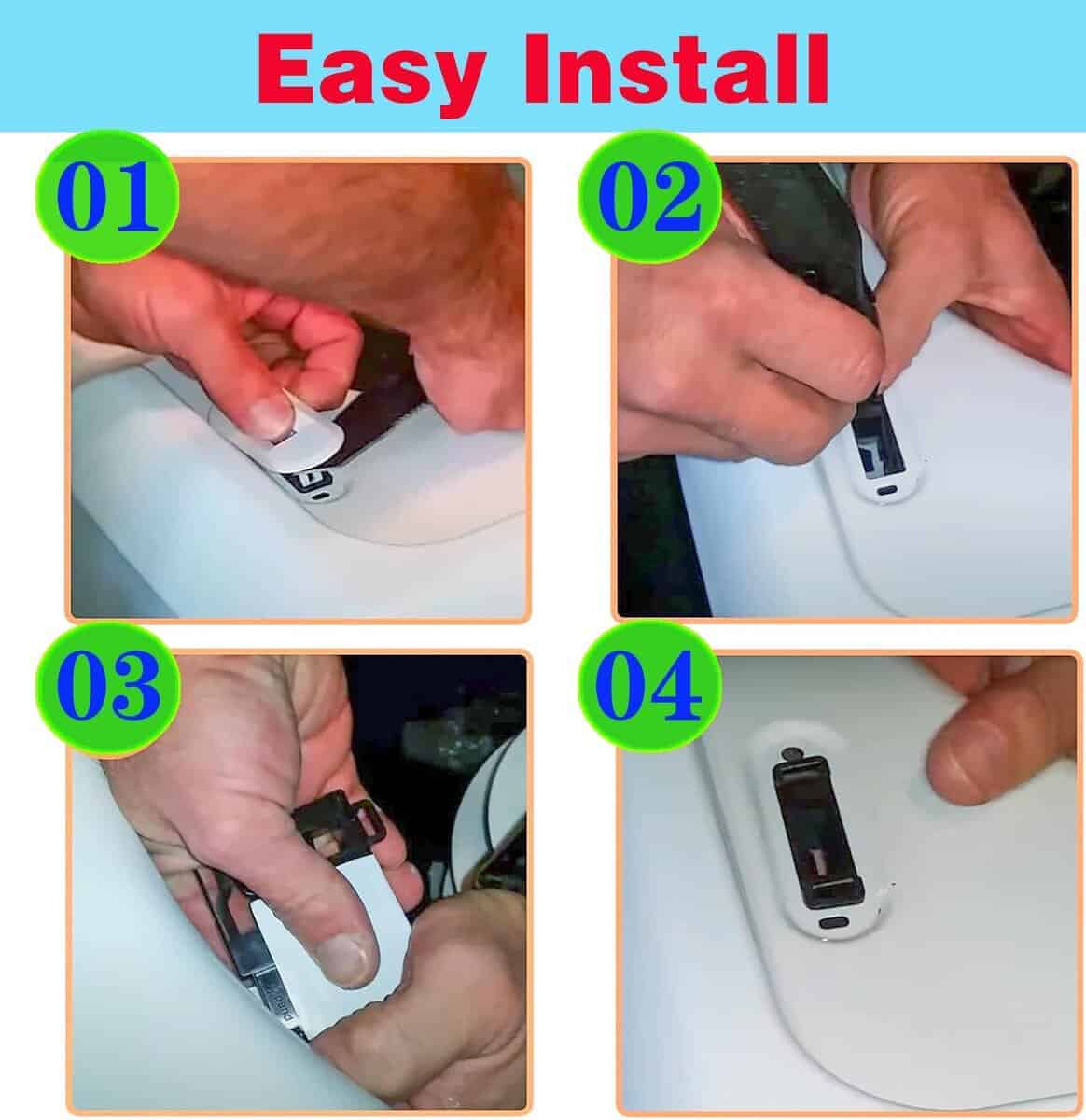 Easy Install

01

02

03

04