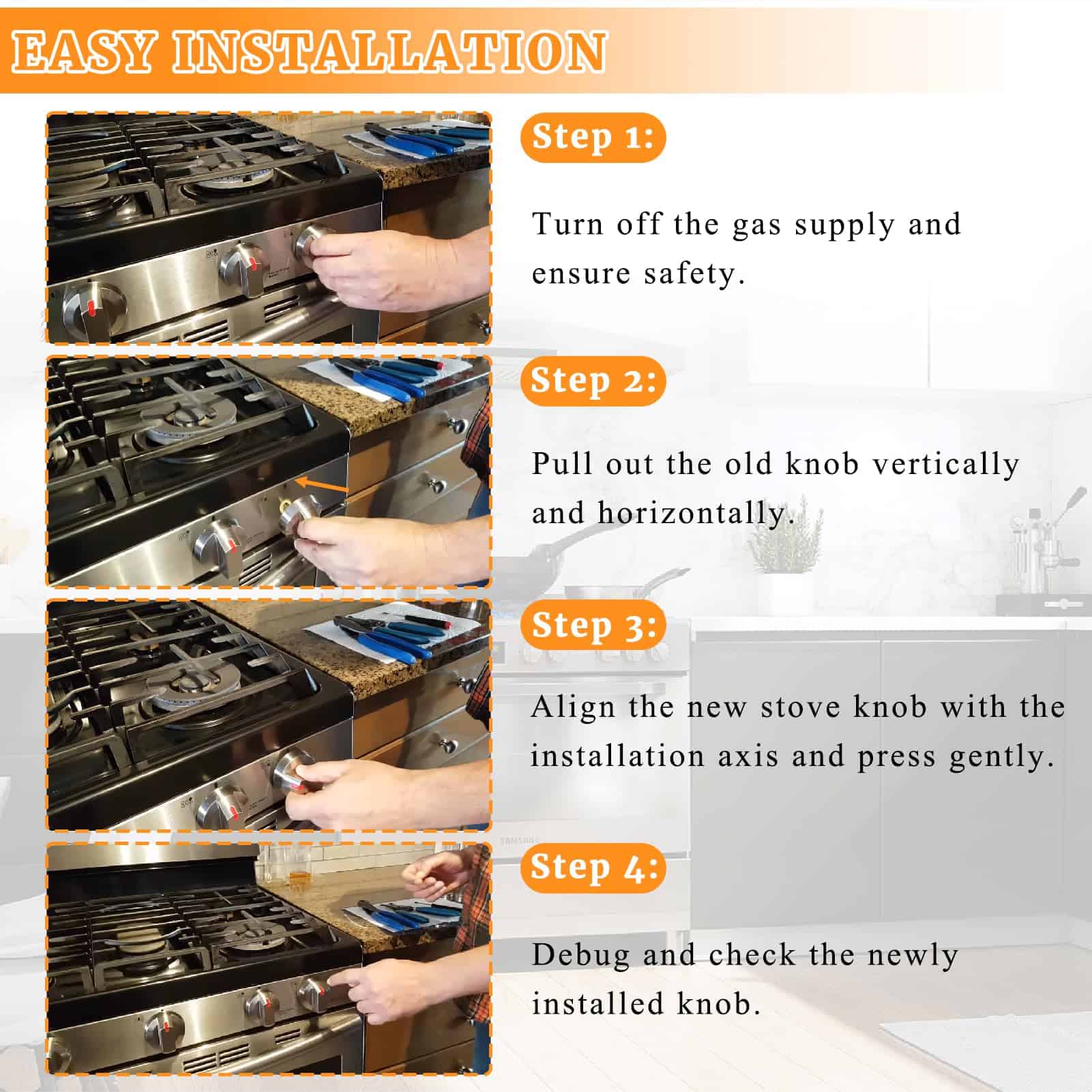 EASY INSTALLATION

Step 1:

Turn off the gas supply and ensure safety.

Step 2:

Pull out the old knob vertically and horizontally.

Step 3:

Align the new stove knob with the installation axis and press gently.

Step 4:

Debug and check the newly installed knob.