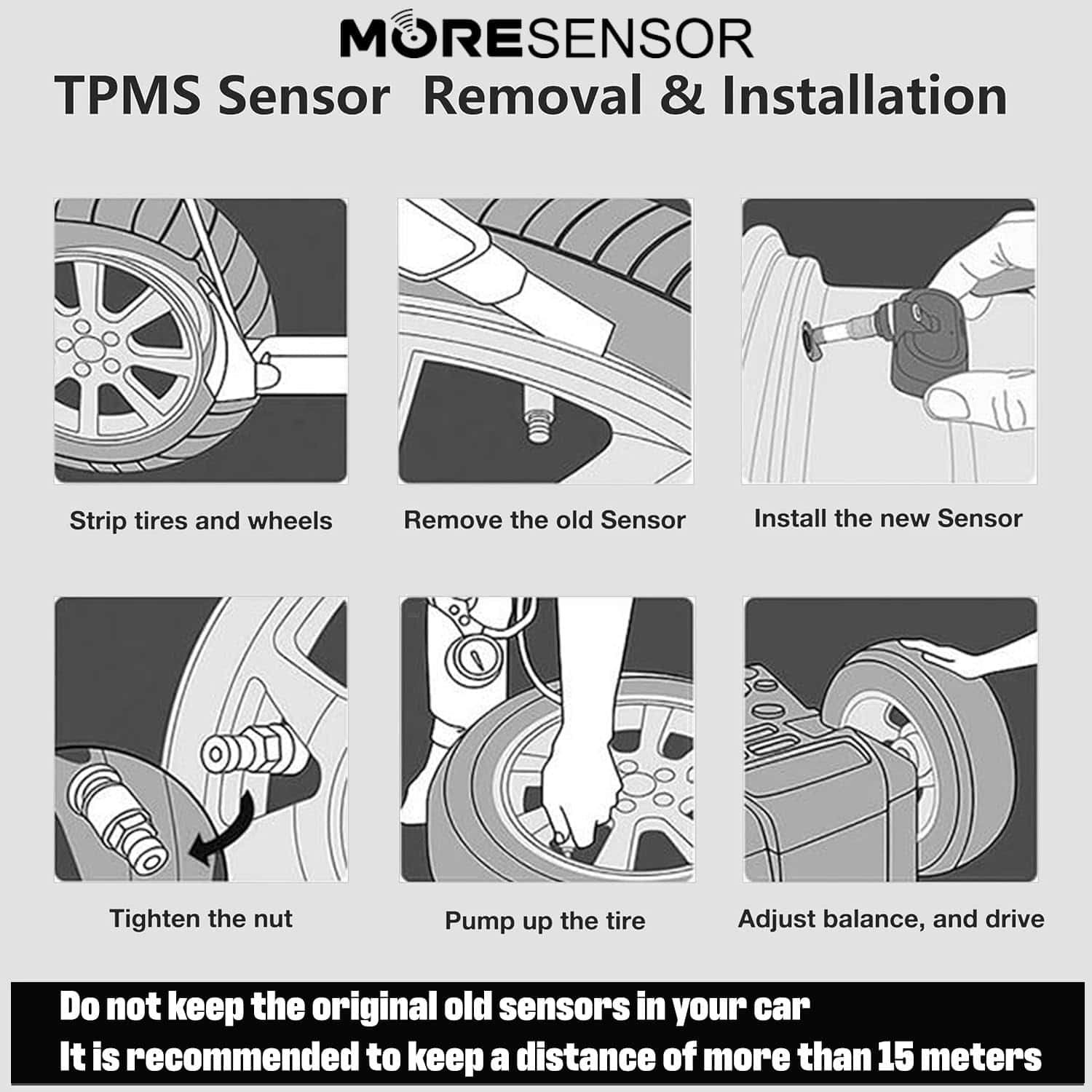 MORESENSOR

TPMS Sensor Removal & Installation

Strip tires and wheels

Remove the old Sensor

Install the new Sensor

Tighten the nut

Pump up the tire

Adjust balance, and drive

Do not keep the original old sensors in your car
It is recommended to keep a distance of more than 15 meters