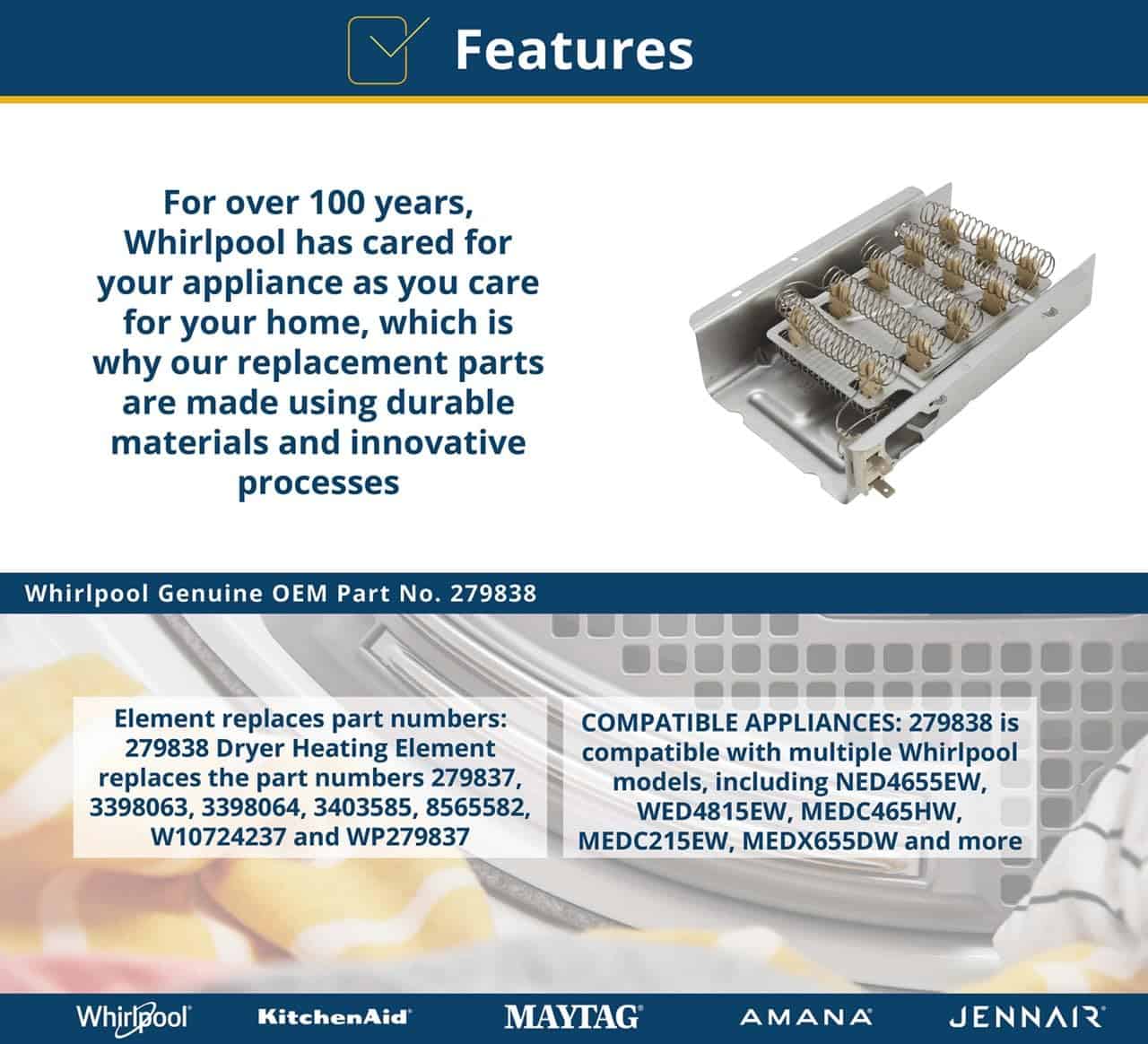 Features

For over 100 years, Whirlpool has cared for your appliance as you care for your home, which is why our replacement parts are made using durable materials and innovative processes

Whirlpool Genuine OEM Part No. 279838

Element replaces part numbers: 279838 Dryer Heating Element replaces the part numbers 279837, 3398063, 3398064, 3403585, 8565582, W10724237 and WP279837

COMPATIBLE APPLIANCES: 279838 is compatible with multiple Whirlpool models, including NED4655EW, WED4815EW, MEDC465HW, MEDC215EW, MEDX655DW and more

Whirlpool KitchenAid MAYTAG AMANA JENNAIR