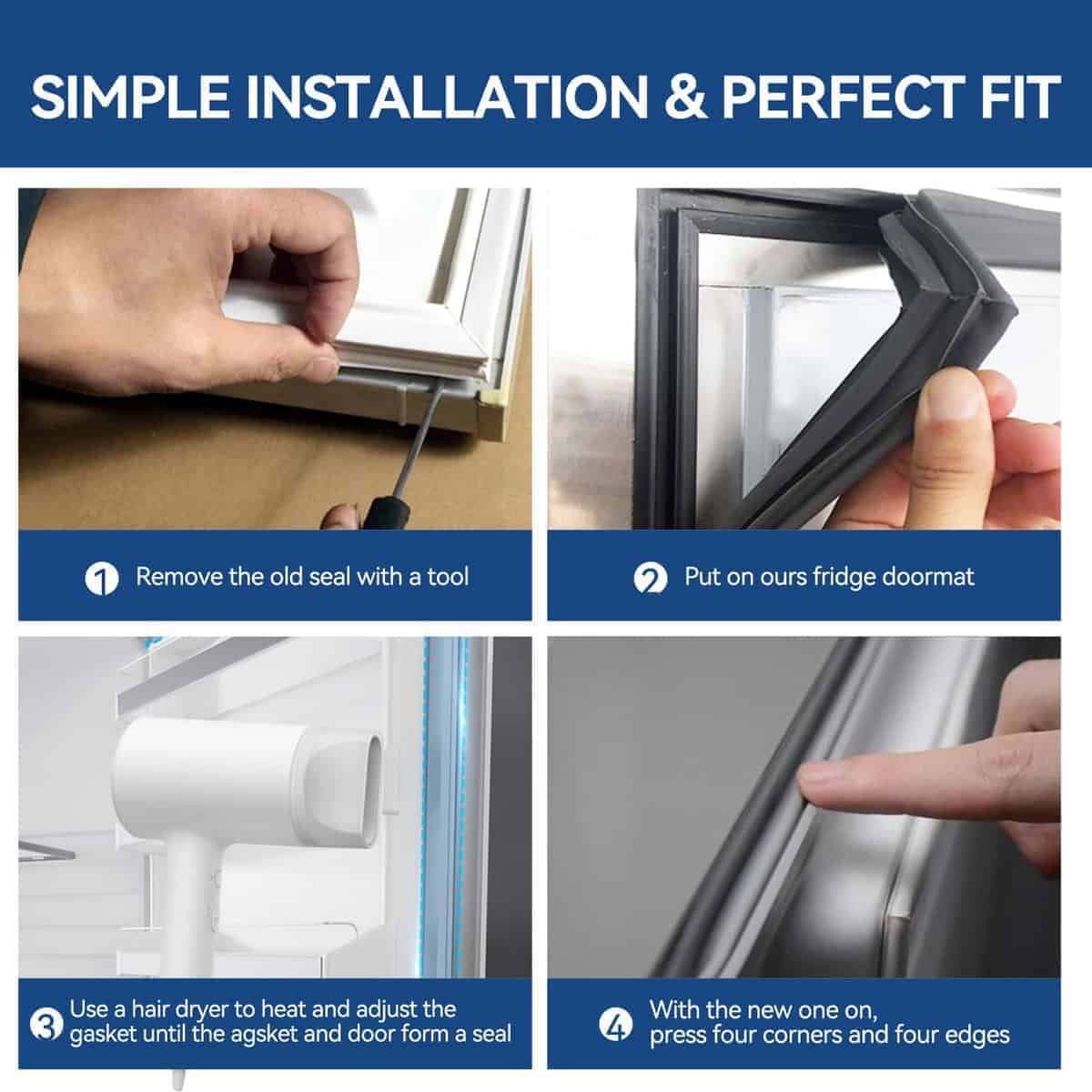 SIMPLE INSTALLATION & PERFECT FIT

1 Remove the old seal with a tool

2 Put on ours fridge doormat

3 Use a hair dryer to heat and adjust the gasket until the agsket and door form a seal

4 With the new one on, press four corners and four edges