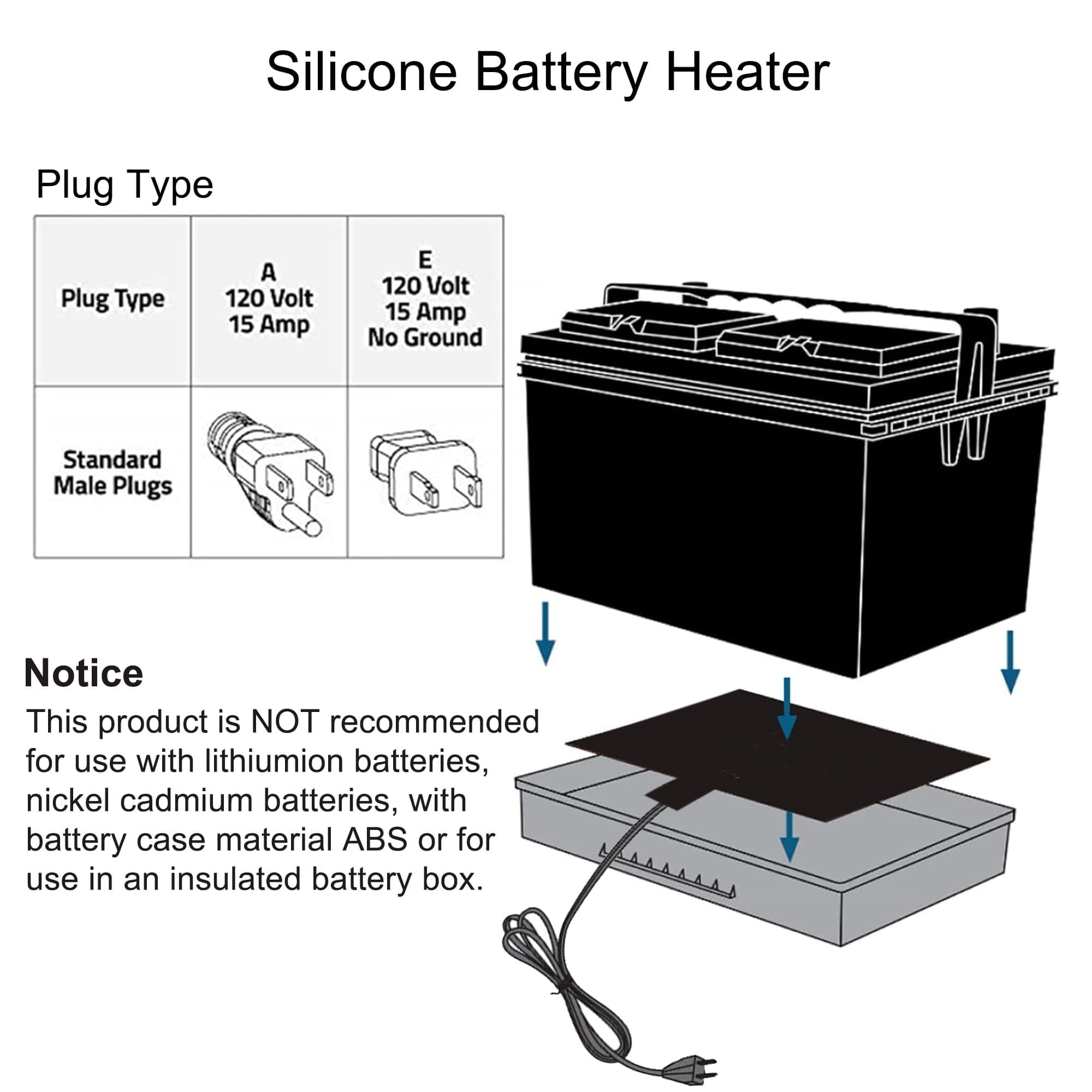 Silicone Battery Heater

Plug Type

| Plug Type | A 120 Volt 15 Amp | E 120 Volt 15 Amp No Ground |
|---|---|---|
| Standard Male Plugs | | |

Notice

This product is NOT recommended for use with lithiumion batteries, nickel cadmium batteries, with battery case material ABS or for use in an insulated battery box.