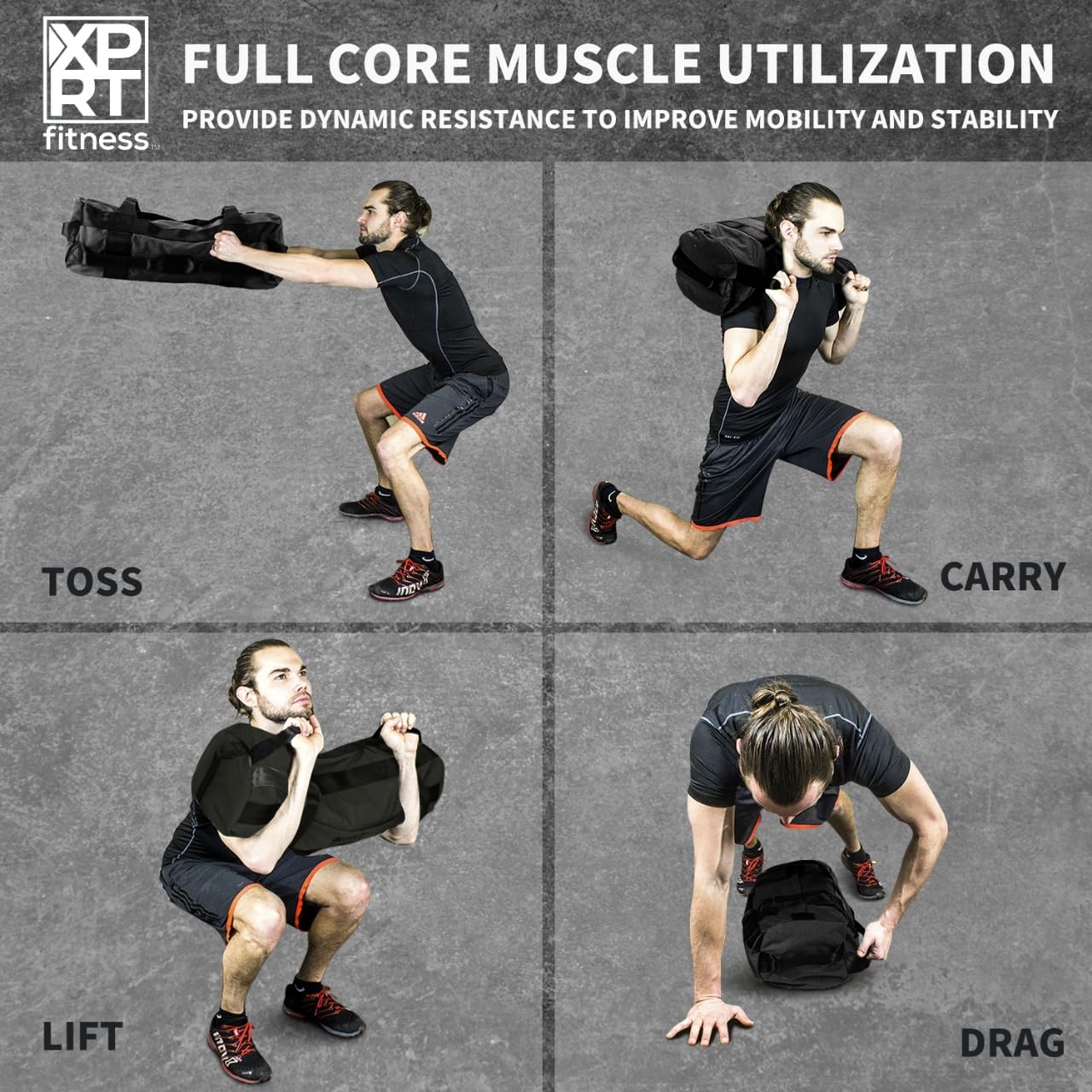 XPRT fitness

FULL CORE MUSCLE UTILIZATION

PROVIDE DYNAMIC RESISTANCE TO IMPROVE MOBILITY AND STABILITY

TOSS

CARRY

LIFT

DRAG