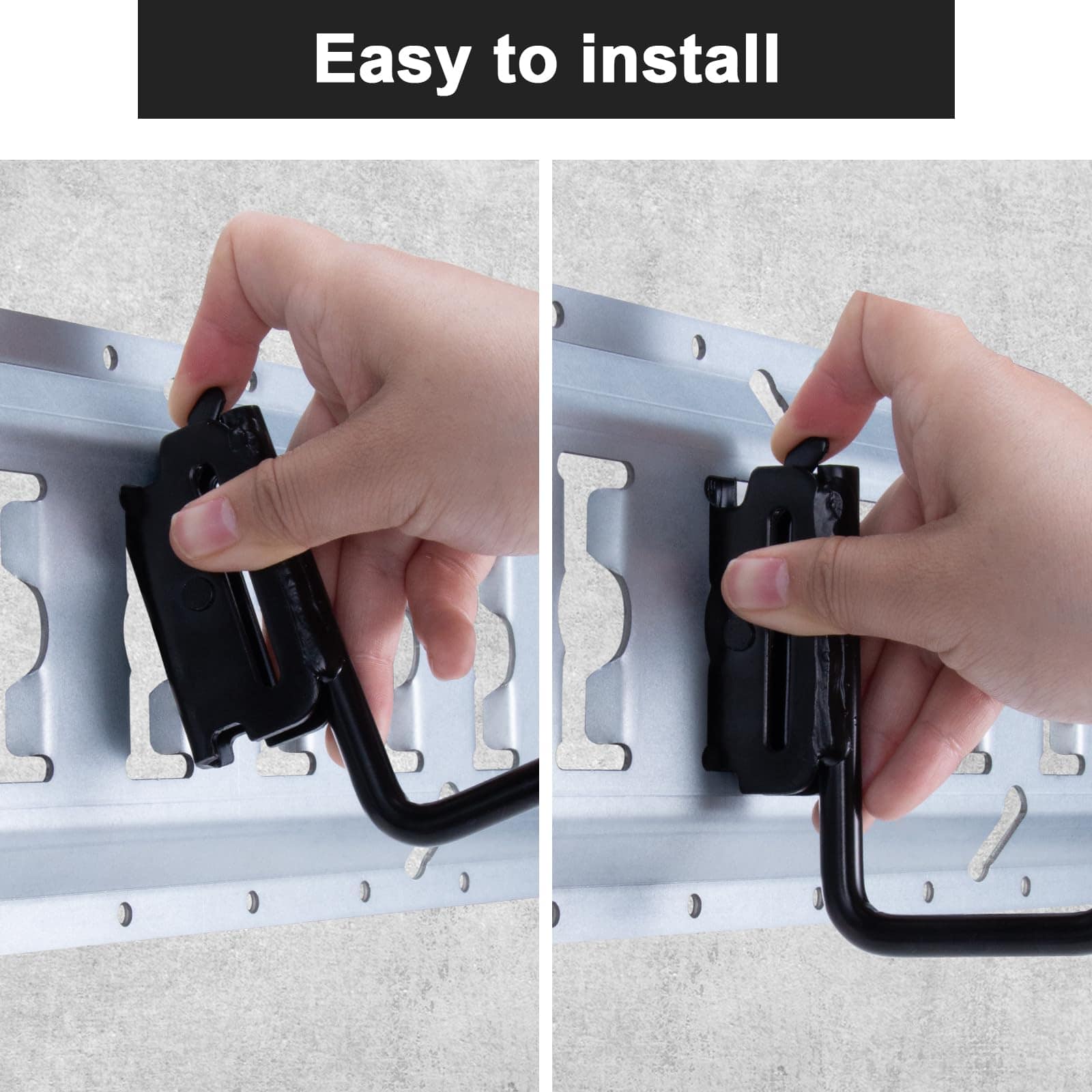 Easy to install