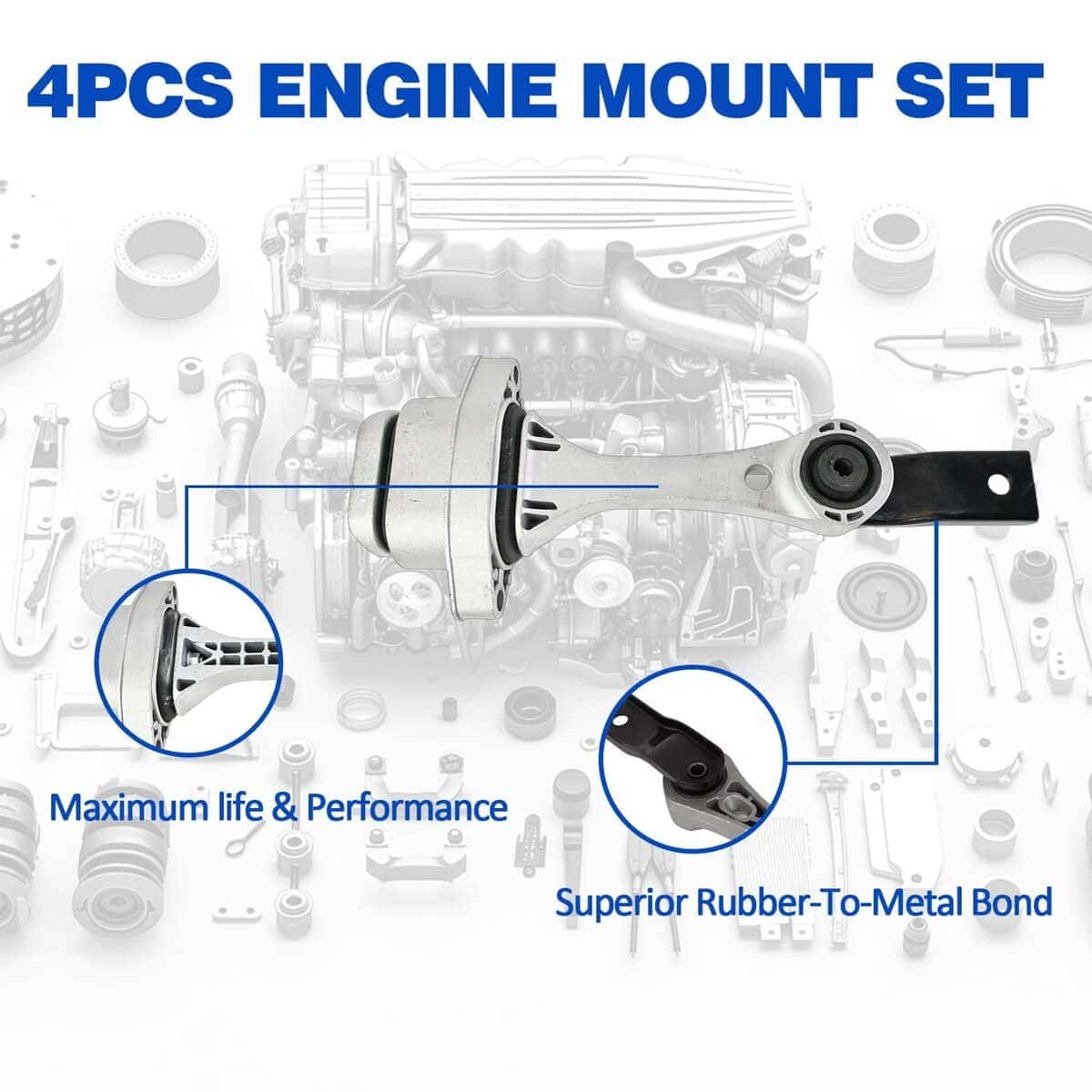 4PCS ENGINE MOUNT SET

Maximum life & Performance

Superior Rubber-To-Metal Bond