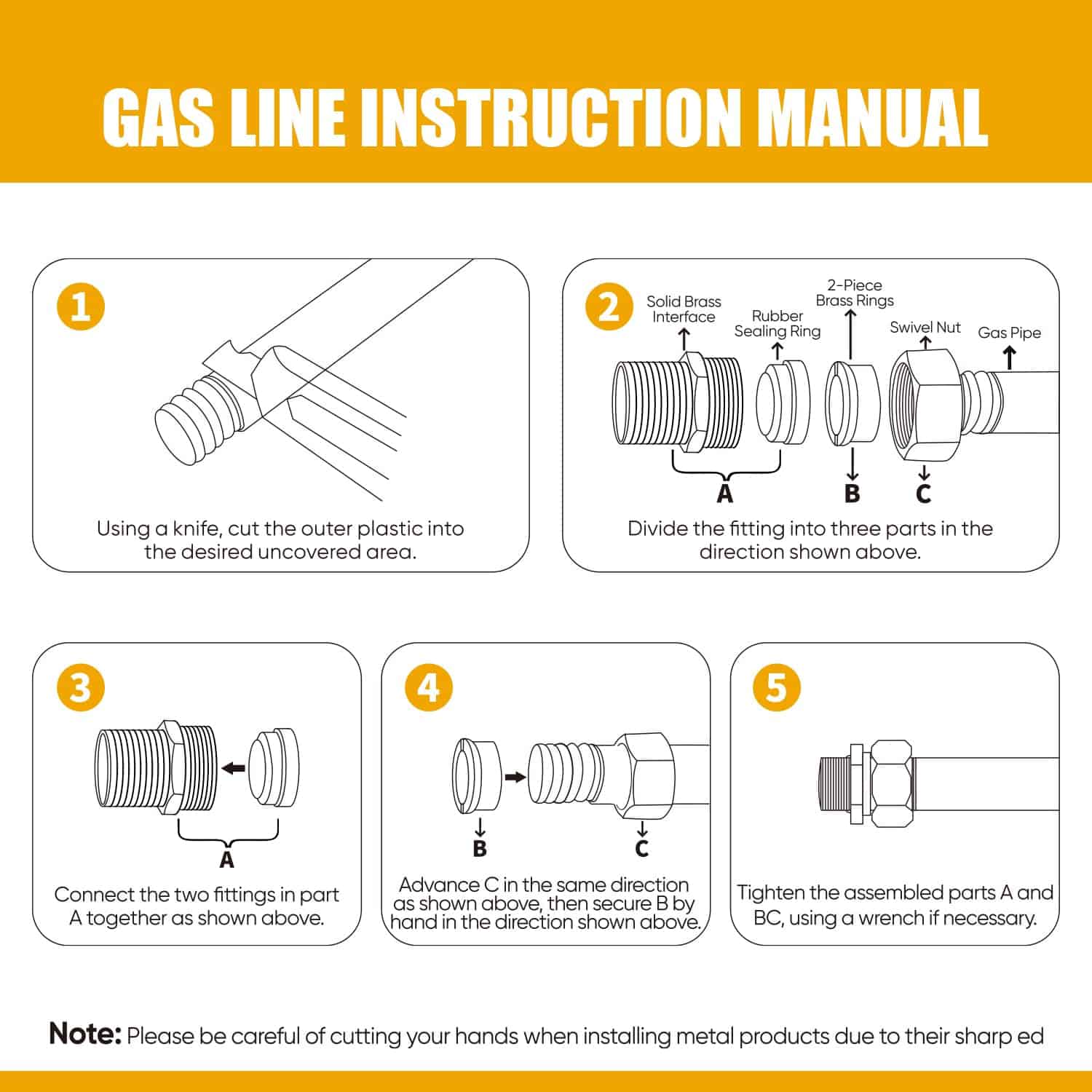 GAS LINE INSTRUCTION MANUAL

1

Using a knife, cut the outer plastic into the desired uncovered area.

2

Solid Brass Interface

Rubber Sealing Ring

2-Piece Brass Rings

Swivel Nut

Gas Pipe

A

B

C

Divide the fitting into three parts in the direction shown above.

3

A

Connect the two fittings in part A together as shown above.

4

B

C

Advance C in the same direction as shown above, then secure B by hand in the direction shown above.

5

Tighten the assembled parts A and BC, using a wrench if necessary.

Note: Please be careful of cutting your hands when installing metal products due to their sharp ed