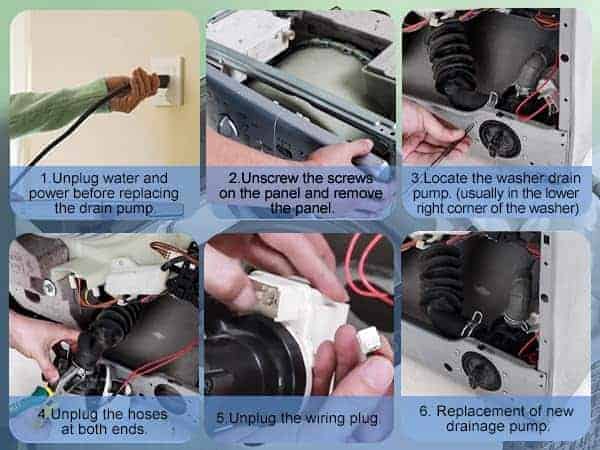 1.Unplug water and power before replacing the drain pump.

2.Unscrew the screws on the panel and remove the panel.

3.Locate the washer drain pump. (usually in the lower right corner of the washer)

4.Unplug the hoses at both ends.

5.Unplug the wiring plug

6. Replacement of new drainage pump.